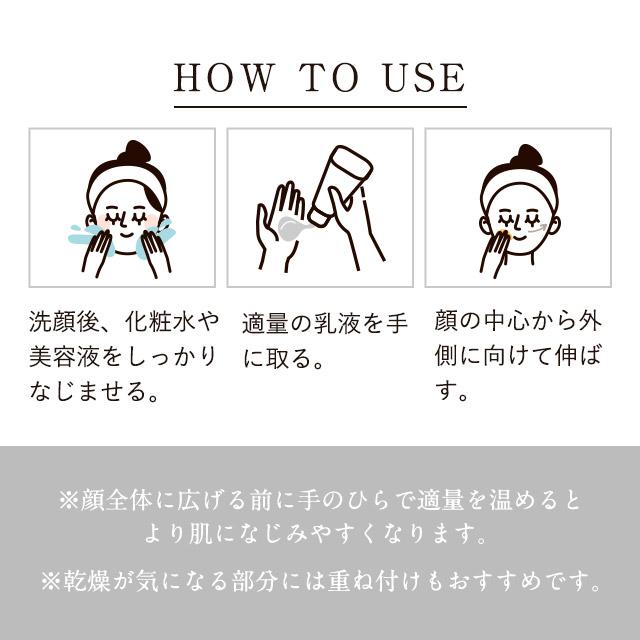 HOW TO USE

洗顔後、化粧水や美容液をしっかりなじませる。

適量の乳液を手に取る。

顔の中心から外側に向けて伸ばす。

※顔全体に広げる前に手のひらで適量を温めるとより肌になじみやすくなります。

※乾燥が気になる部分には重ね付けもおすすめです。