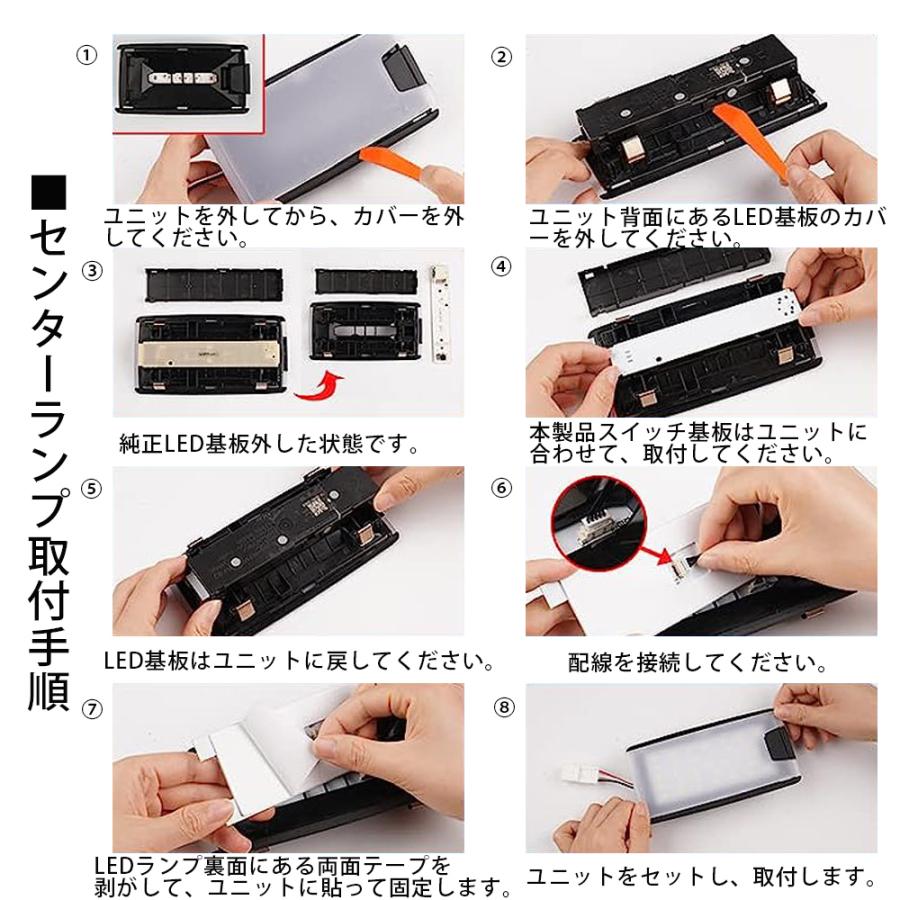 ■センターランプ取付手順

①
ユニットを外してから、カバーを外してください。

②
ユニット背面にあるLED基板のカバーを外してください。

③
純正LED基板外した状態です。

④
本製品スイッチ基板はユニットに合わせて、取付してください。

⑤
LED基板はユニットに戻してください。

⑥
配線を接続してください。

⑦
LEDランプ裏面にある両面テープを剥がして、ユニットに貼って固定します。

⑧
ユニットをセットし、取付します。