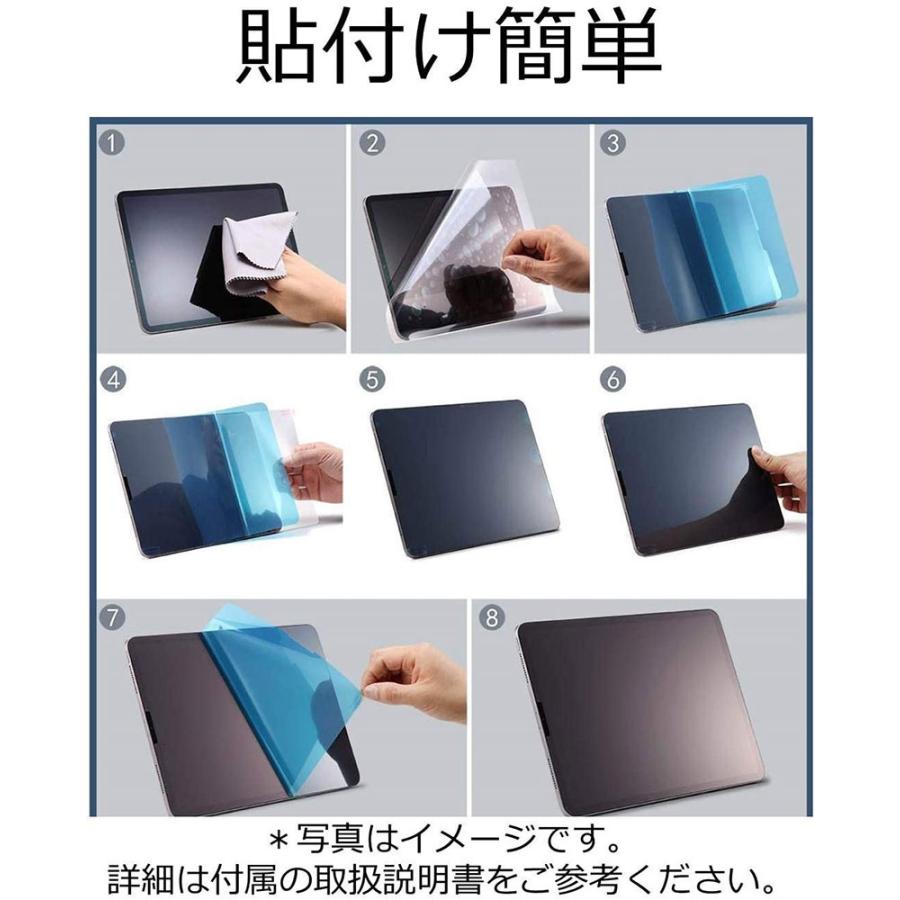 貼付け簡単

1

2

3

4

5

6

7

8

＊写真はイメージです。
詳細は付属の取扱説明書をご参考ください。