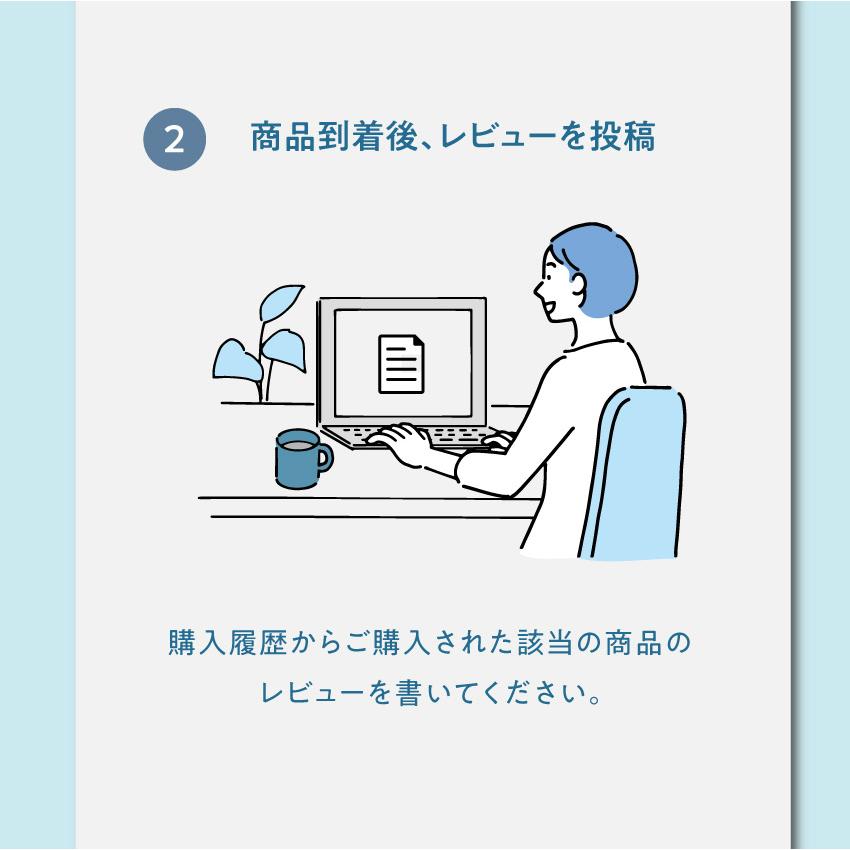 2 商品到着後、レビューを投稿

購入履歴からご購入された該当の商品のレビューを書いてください。