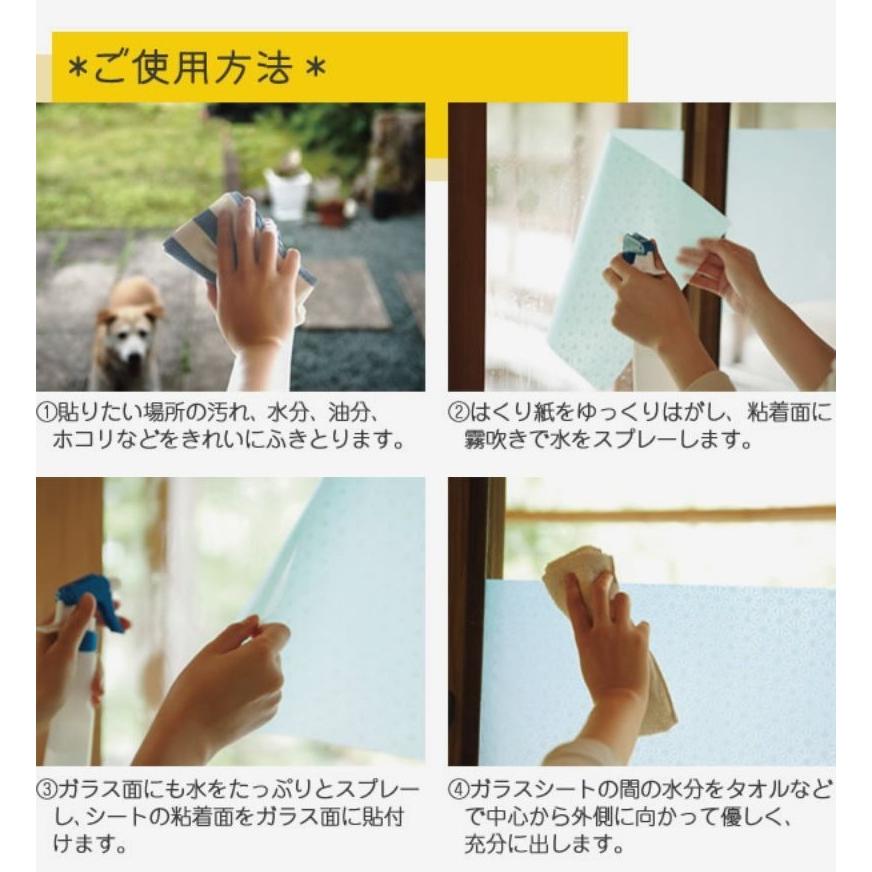 ＊ご使用方法＊

①貼りたい場所の汚れ、水分、油分、ホコリなどをきれいにふきとります。

②はくり紙をゆっくりはがし、粘着面に霧吹きで水をスプレーします。

③ガラス面にも水をたっぷりとスプレーし、シートの粘着面をガラス面に貼付けます。

④ガラスシートの間の水分をタオルなどで中心から外側に向かって優しく、充分に出します。