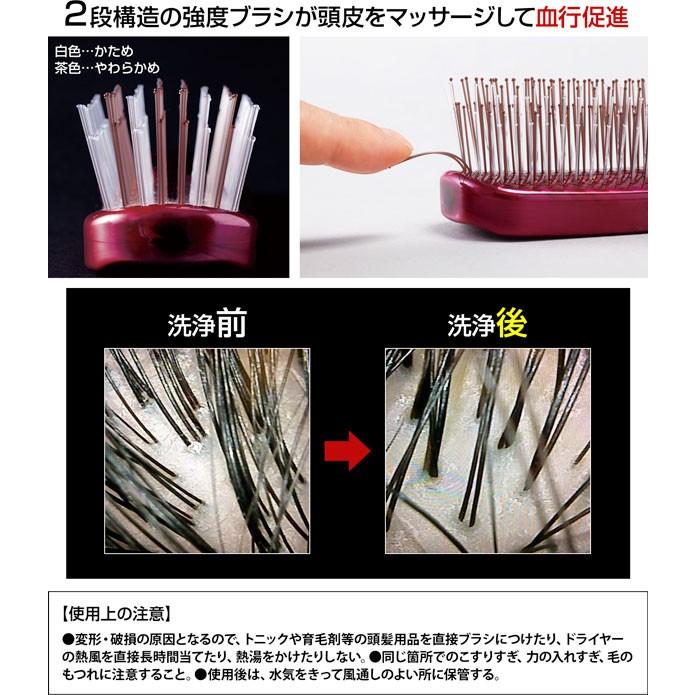 2段構造の強度ブラシが頭皮をマッサージして血行促進

白色…かため
茶色…やわらかめ

洗浄前

洗浄後

【使用上の注意】

●変形・破損の原因となるので、トニックや育毛剤等の頭髪用品を直接ブラシにつけたり、ドライヤーの熱風を直接長時間当てたり、熱湯をかけたりしない。●同じ箇所でのこすりすぎ、力の入れすぎ、毛のもつれに注意すること。●使用後は、水気をきって風通しのよい所に保管する。