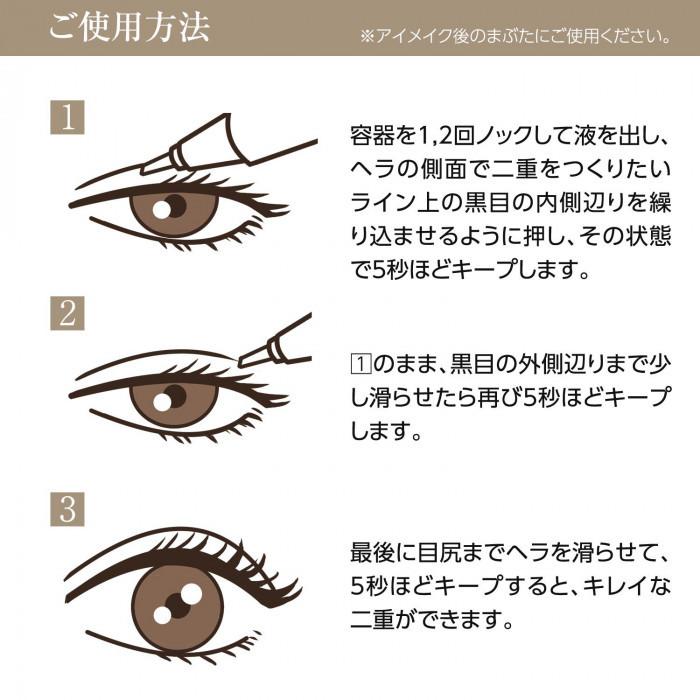 ご使用方法

※アイメイク後のまぶたにご使用ください。

1

容器を1,2回ノックして液を出し、ヘラの側面で二重をつくりたいライン上の黒目の内側辺りを繰り込ませるように押し、その状態で5秒ほどキープします。

2

1のまま、黒目の外側辺りまで少し滑らせたら再び5秒ほどキープします。

3

最後に目尻までヘラを滑らせて、5秒ほどキープすると、キレイな二重ができます。