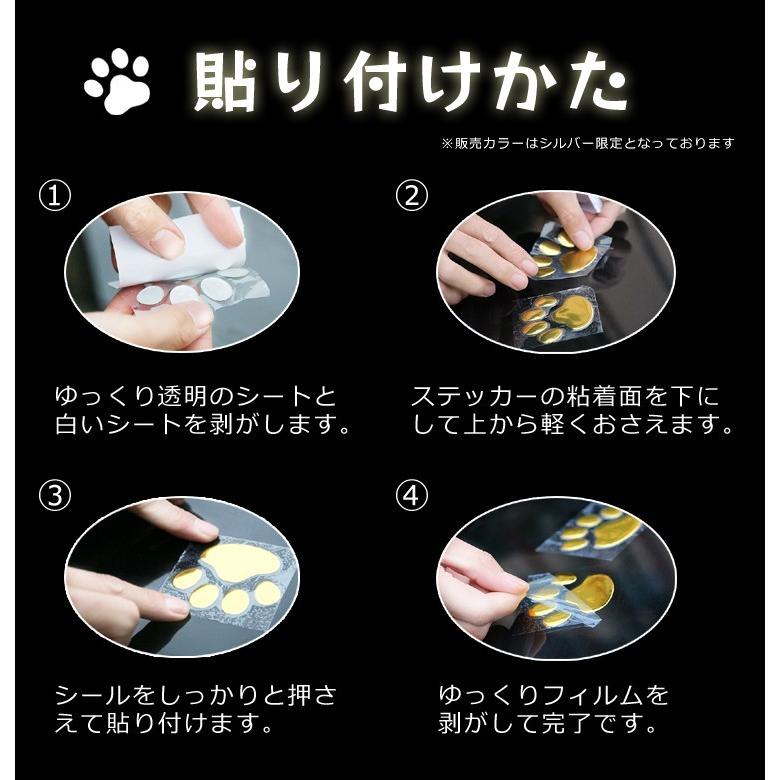 貼り付けかた

※販売カラーはシルバー限定となっております

①

ゆっくり透明のシートと白いシートを剥がします。

②

ステッカーの粘着面を下にして上から軽くおさえます。

③

シールをしっかりと押さえて貼り付けます。

④

ゆっくりフィルムを剥がして完了です。