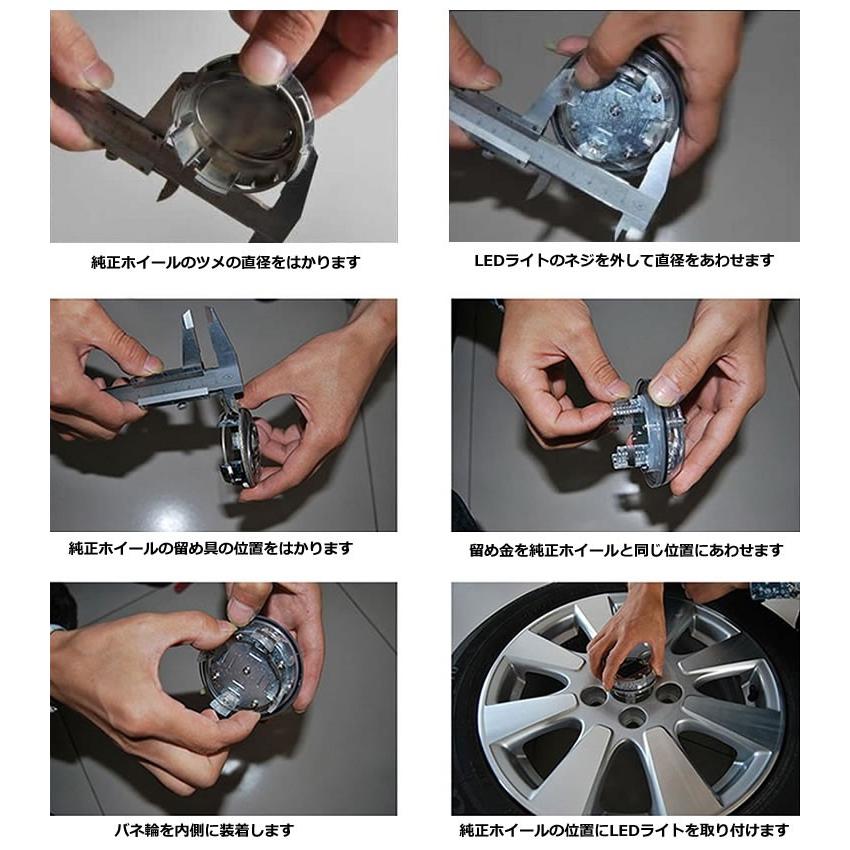 純正ホイールのツメの直径をはかります

LEDライトのネジを外して直径をあわせます

純正ホイールの留め具の位置をはかります

留め金を純正ホイールと同じ位置にあわせます

バネ輪を内側に装着します

純正ホイールの位置にLEDライトを取り付けます