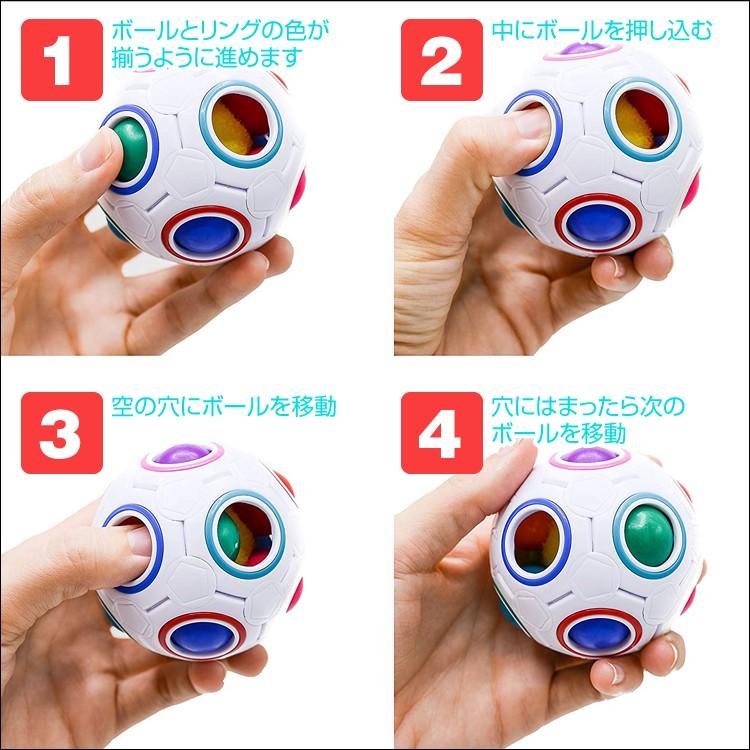 1
ボールとリングの色が揃うように進めます

2
中にボールを押し込む

3
空の穴にボールを移動

4
穴にはまったら次のボールを移動