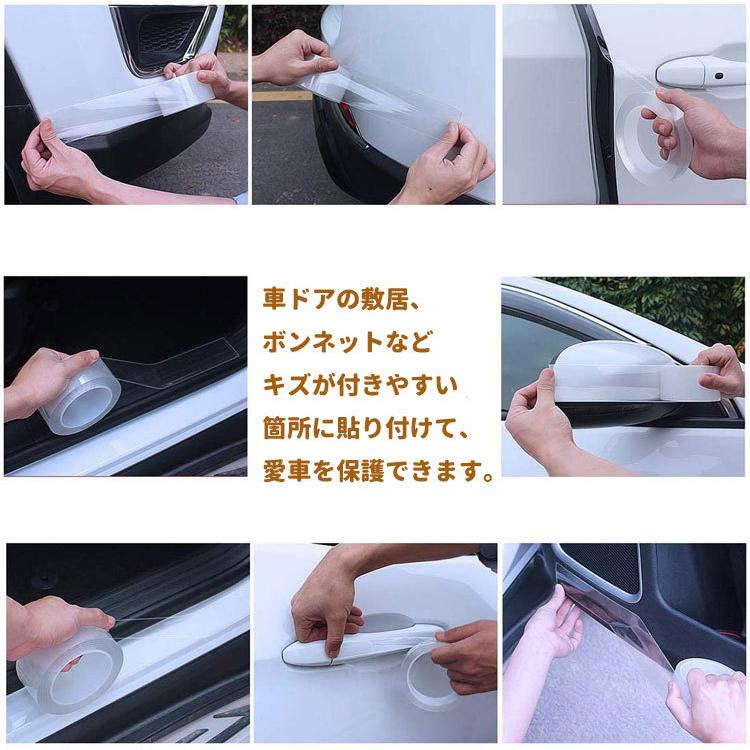 車ドアの敷居、
ボンネットなど
キズが付きやすい
箇所に貼り付けて、
愛車を保護できます。