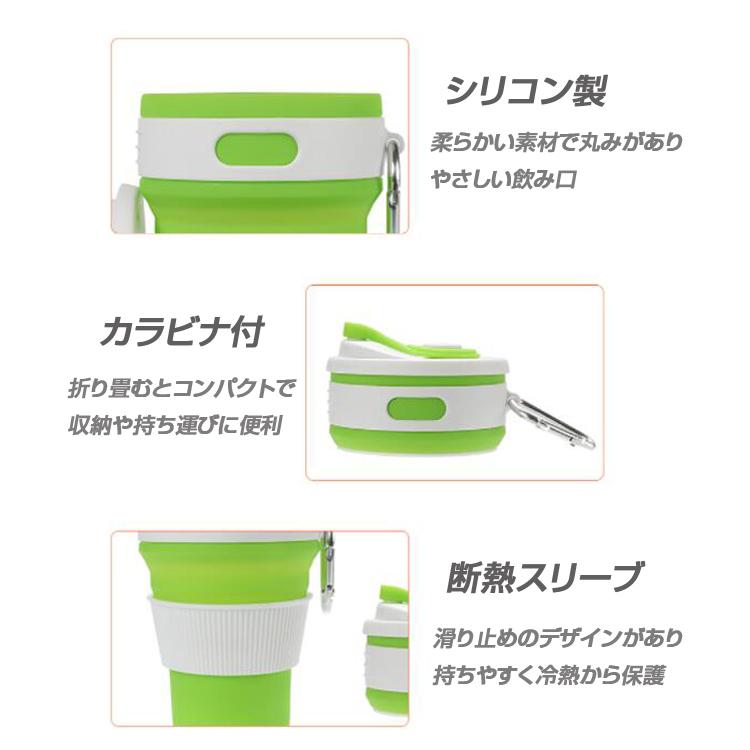 シリコン製

柔らかい素材で丸みがあり
やさしい飲み口

カラビナ付

折り畳むとコンパクトで
収納や持ち運びに便利

断熱スリーブ

滑り止めのデザインがあり
持ちやすく冷熱から保護