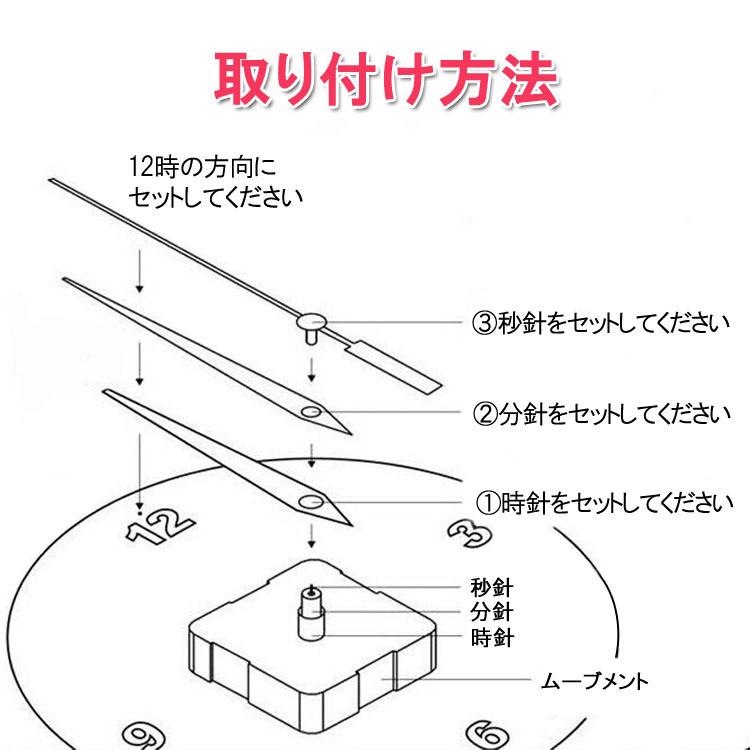 取り付け方法

12時の方向に
セットしてください

③秒針をセットしてください

②分針をセットしてください

①時針をセットしてください

12

3

秒針
分針
時針

ムーブメント

9

6