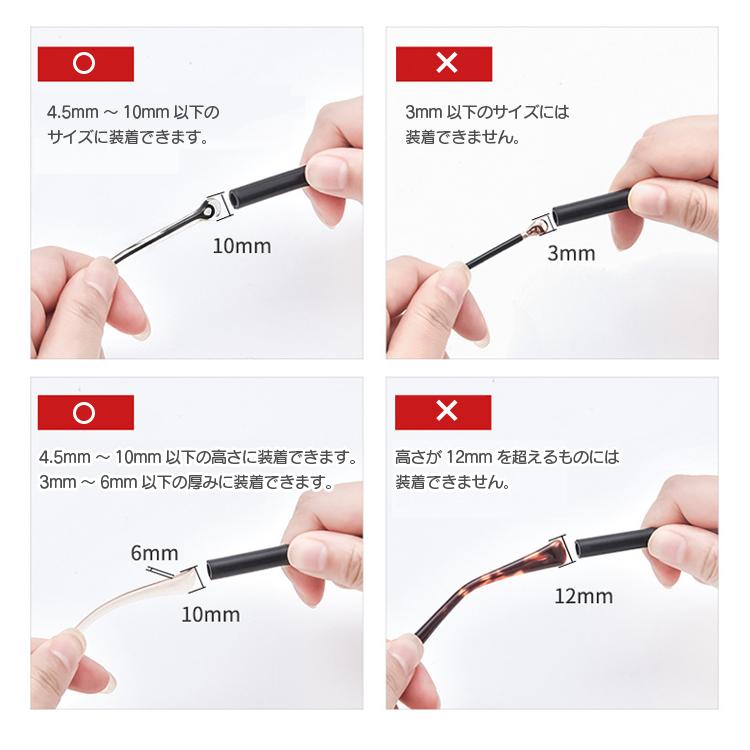 ○

4.5mm ～ 10mm 以下のサイズに装着できます。

10mm

×

3mm 以下のサイズには装着できません。

3mm

○

4.5mm ～ 10mm 以下の高さに装着できます。
3mm ～ 6mm 以下の厚みに装着できます。

6mm

10mm

×

高さが 12mm を超えるものには装着できません。

12mm