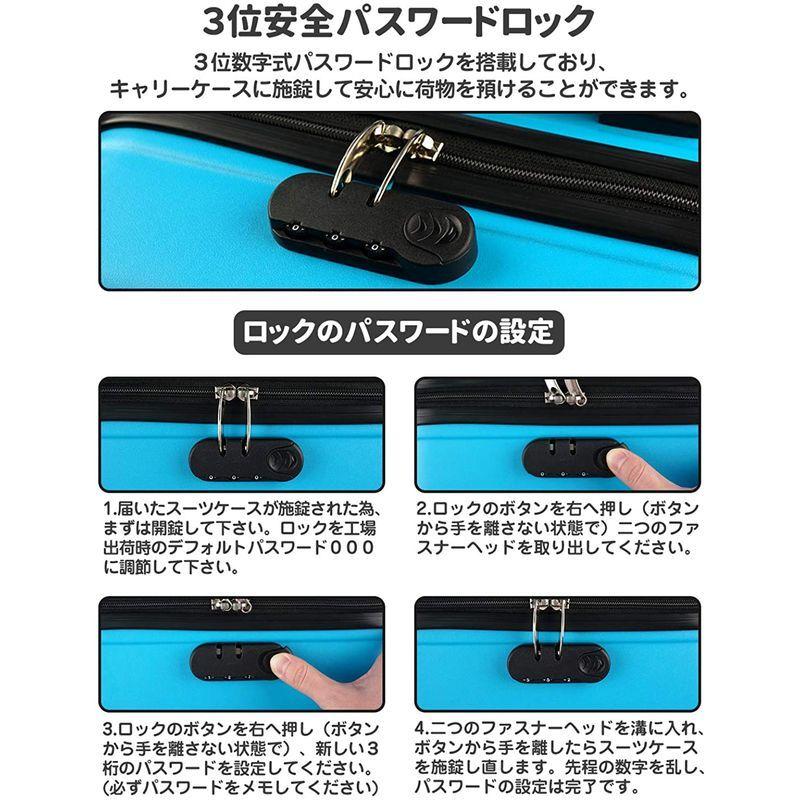 3位安全パスワードロック

3位数字式パスワードロックを搭載しており、キャリーケースに施錠して安心に荷物を預けることができます。

ロックのパスワードの設定

1.届いたスーツケースが施錠された為、まずは開錠して下さい。ロックを工場出荷時のデフォルトパスワード000に調節して下さい。

2.ロックのボタンを右へ押し（ボタンから手を離さない状態で）二つのファスナーヘッドを取り出してください。

3.ロックのボタンを右へ押し（ボタンから手を離さない状態で）、新しい3桁のパスワードを設定してください。（必ずパスワードをメモしてください）

4.二つのファスナーヘッドを溝に入れ、ボタンから手を離したらスーツケースを施錠し直します。先程の数字を乱し、パスワードの設定は完了です。