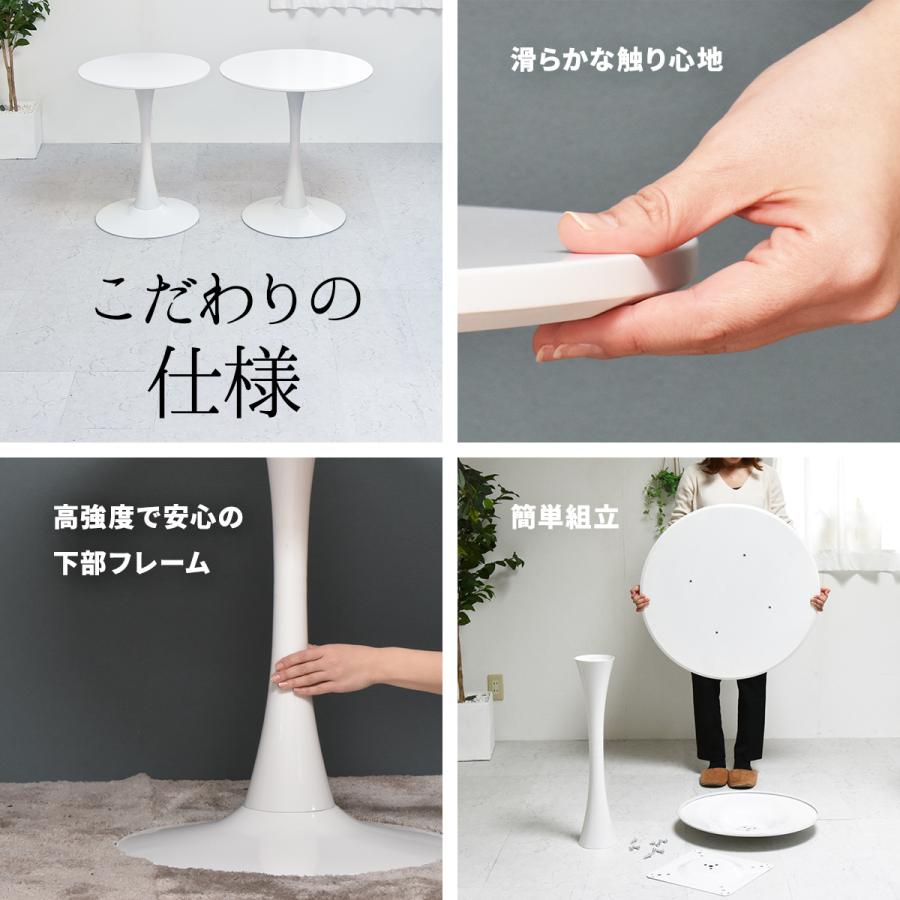 こだわりの
仕様

滑らかな触り心地

高強度で安心の
下部フレーム

簡単組立