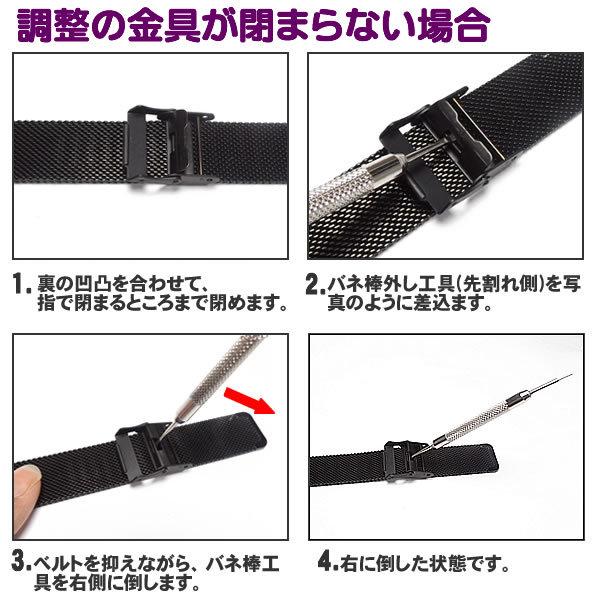 調整の金具が閉まらない場合

1. 裏の凹凸を合わせて、指で閉まるところまで閉めます。

2. バネ棒外し工具(先割れ側)を写真のように差込ます。

3. ベルトを抑えながら、バネ棒工具を右側に倒します。

4. 右に倒した状態です。