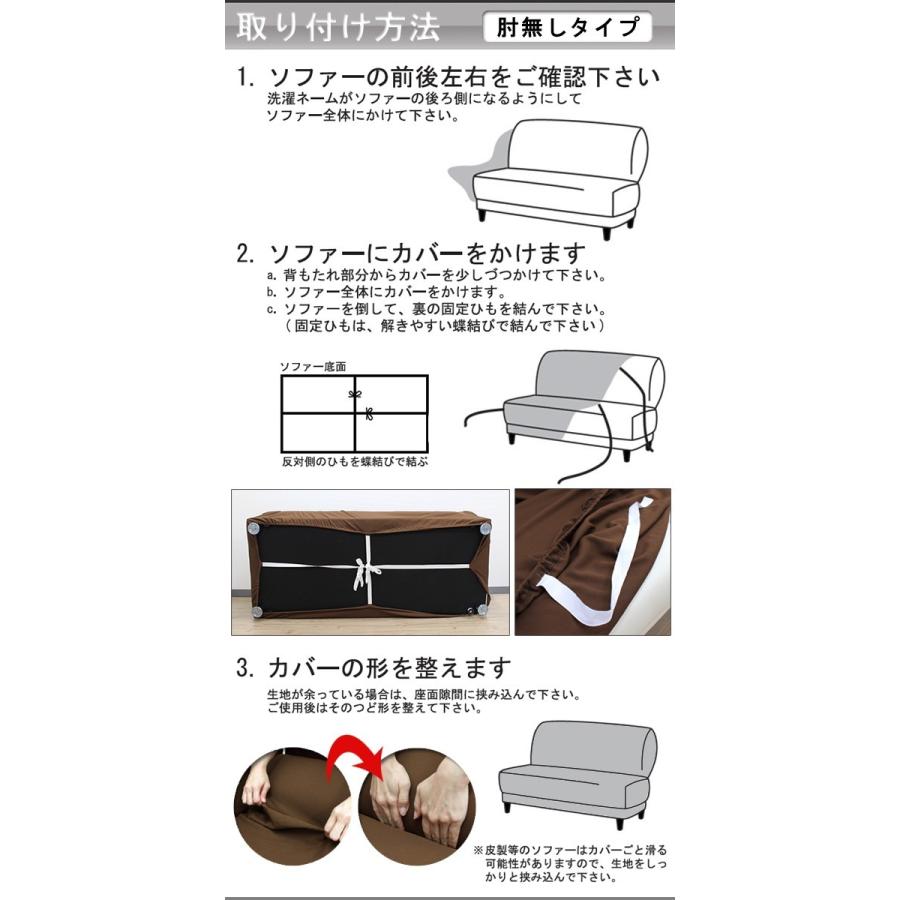 取り付け方法 肘無しタイプ

1. ソファーの前後左右をご確認下さい
洗濯ネームがソファーの後ろ側になるようにして
ソファー全体にかけて下さい。

2. ソファーにカバーをかけます
a. 背もたれ部分からカバーを少しづつかけて下さい。
b. ソファー全体にカバーをかけます。
c. ソファーを倒して、裏の固定ひもを結んで下さい。
（固定ひもは、解きやすい蝶結びで結んで下さい）

ソファー底面

反対側のひもを蝶結びで結ぶ

3. カバーの形を整えます
生地が余っている場合は、座面隙間に挟み込んで下さい。
ご使用後はそのつど形を整えて下さい。

※皮製等のソファーはカバーごと滑る可能性がありますので、生地をしっかりと挟み込んで下さい。