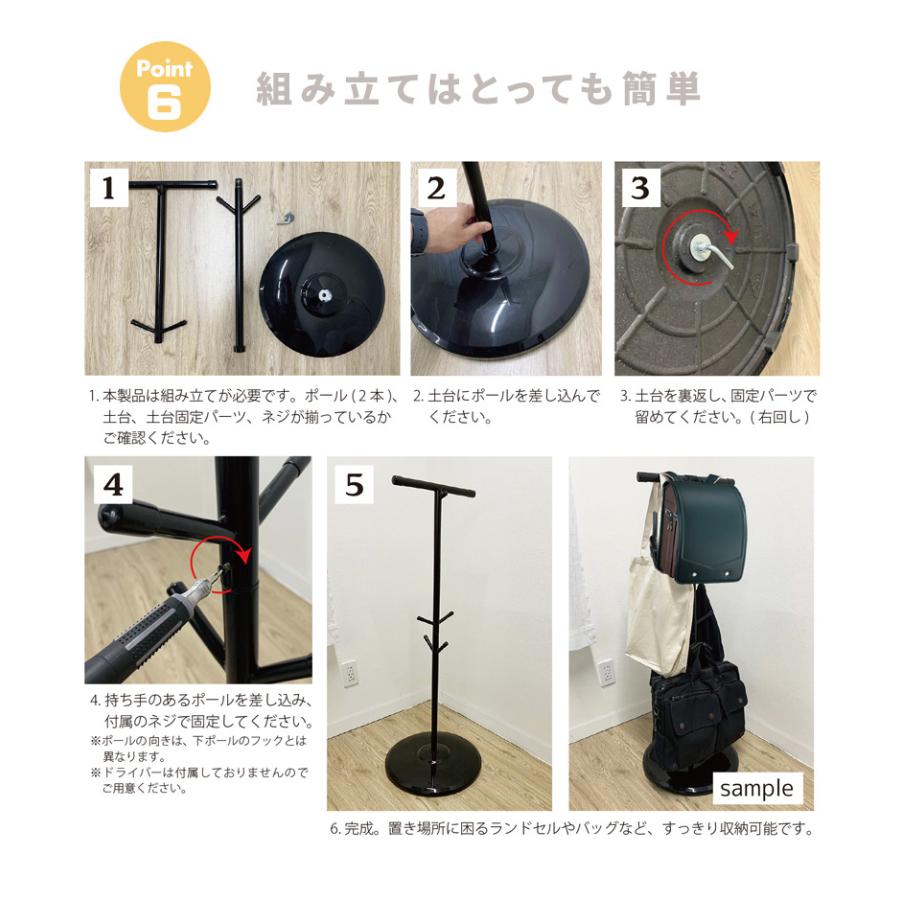 Point 6

組み立てはとっても簡単

1

2

3

1. 本製品は組み立てが必要です。ポール（2本）、土台、土台固定パーツ、ネジが揃っているかご確認ください。

2. 土台にポールを差し込んでください。

3. 土台を裏返し、固定パーツで留めてください。（右回し）

4

5

4. 持ち手のあるポールを差し込み、付属のネジで固定してください。
※ポールの向きは、下ポールのフックとは異なります。
※ドライバーは付属しておりませんのでご用意ください。

sample

6. 完成。置き場所に困るランドセルやバッグなど、すっきり収納可能です。