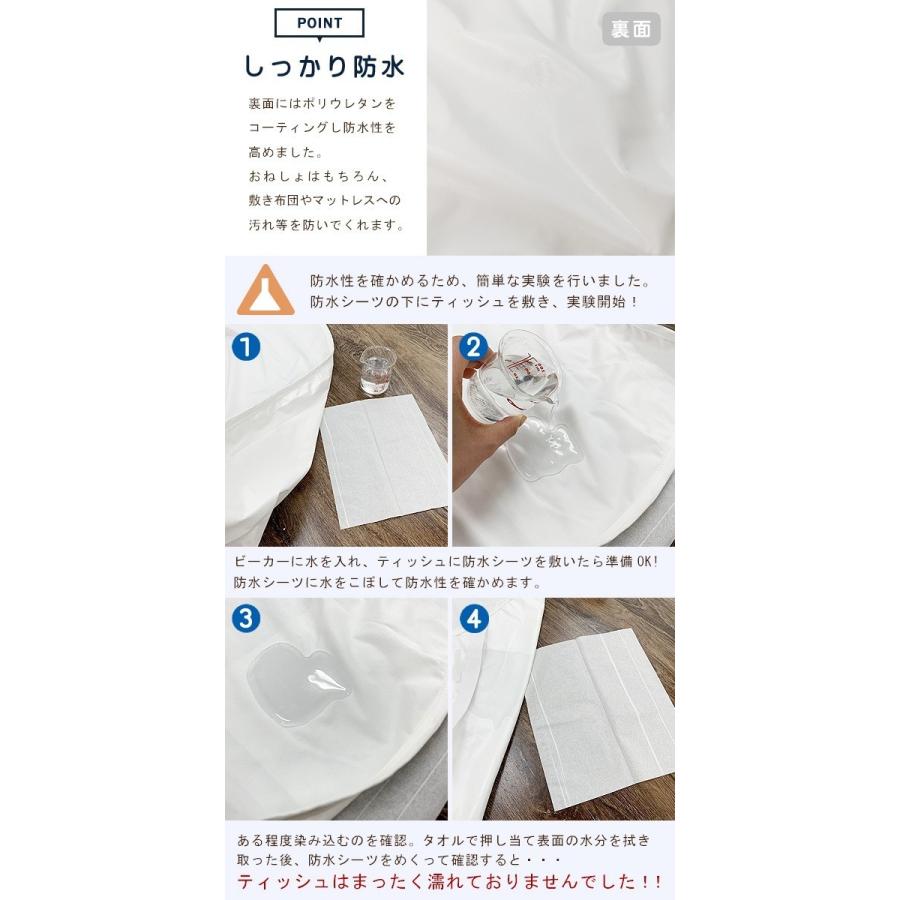 POINT

しっかり防水

裏面にはポリウレタンをコーティングし防水性を高めました。
おねしょはもちろん、敷き布団やマットレスへの汚れ等を防いでくれます。

裏面

防水性を確かめるため、簡単な実験を行いました。
防水シーツの下にティッシュを敷き、実験開始！

1

2

ビーカーに水を入れ、ティッシュに防水シーツを敷いたら準備OK!
防水シーツに水をこぼして防水性を確かめます。

3

4

ある程度染み込むのを確認。タオルで押し当て表面の水分を拭き取った後、防水シーツをめくって確認すると・・・
ティッシュはまったく濡れておりませんでした!!