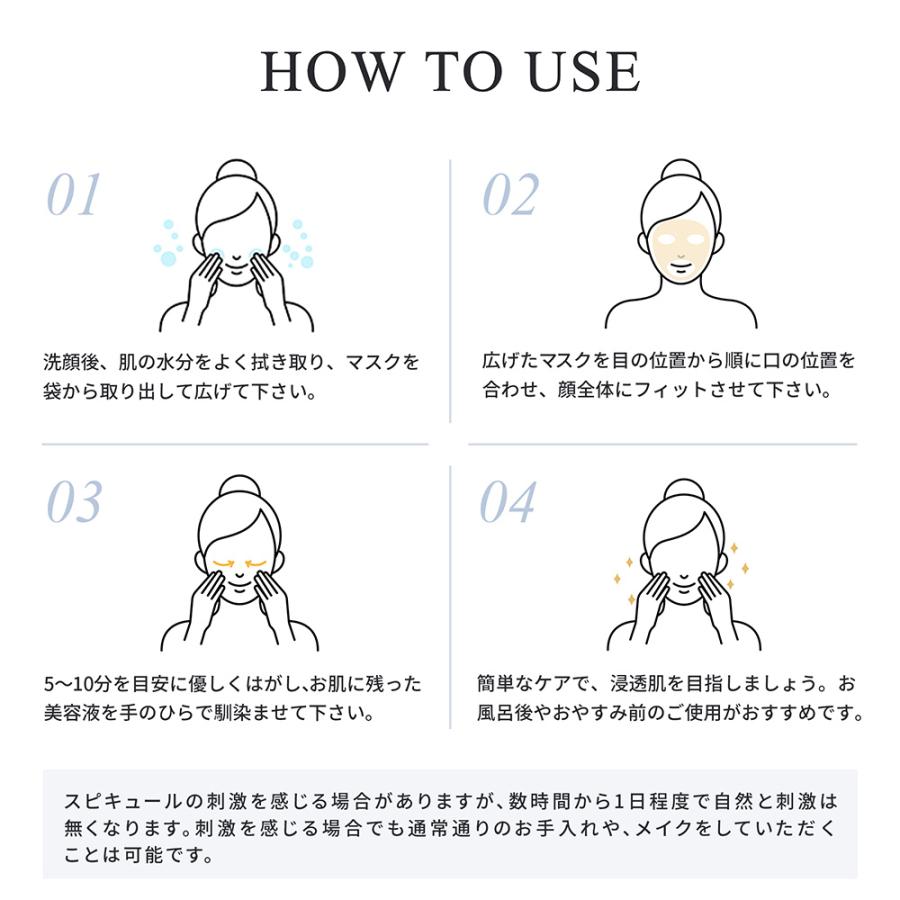 HOW TO USE

01

洗顔後、肌の水分をよく拭き取り、マスクを袋から取り出して広げて下さい。

02

広げたマスクを目の位置から順に口の位置を合わせ、顔全体にフィットさせて下さい。

03

5〜10分を目安に優しくはがし､お肌に残った美容液を手のひらで馴染ませて下さい。

04

簡単なケアで、浸透肌を目指しましょう。お風呂後やおやすみ前のご使用がおすすめです。

スピキュールの刺激を感じる場合がありますが､数時間から1日程度で自然と刺激は無くなります｡刺激を感じる場合でも通常通りのお手入れや､メイクをしていただくことは可能です｡