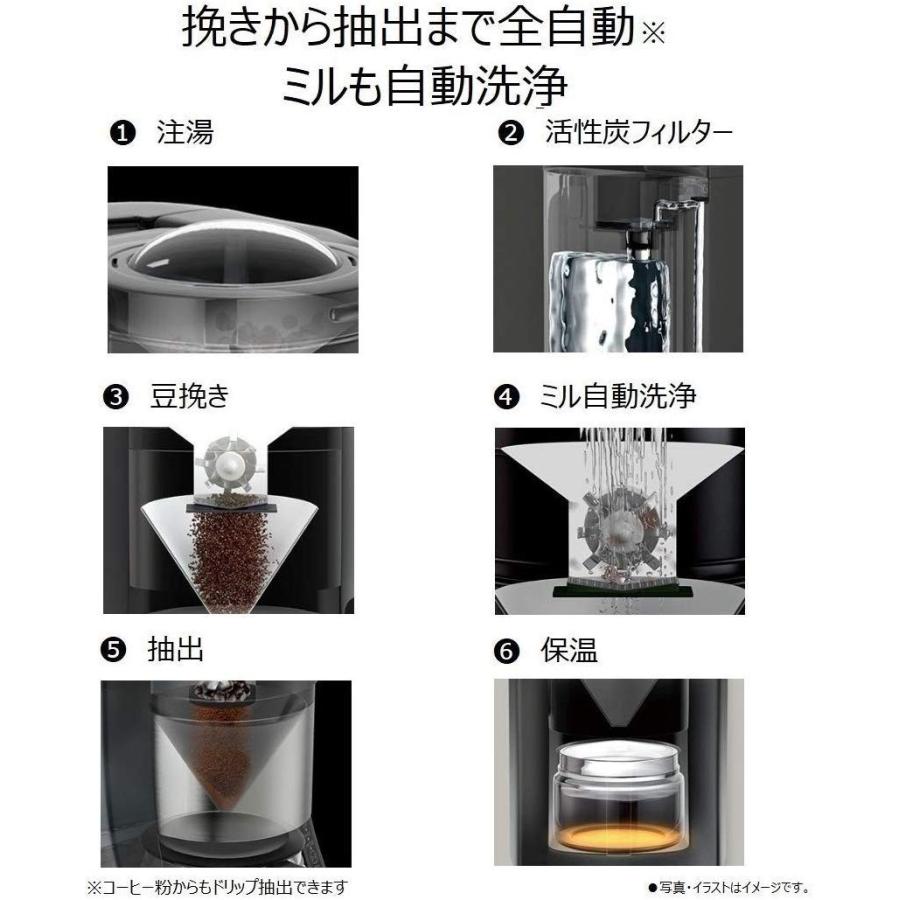 挽きから抽出まで全自動※
ミルも自動洗浄

❶ 注湯

❷ 活性炭フィルター

❸ 豆挽き

❹ ミル自動洗浄

❺ 抽出

❻ 保温

※コーヒー粉からもドリップ抽出できます

●写真・イラストはイメージです。