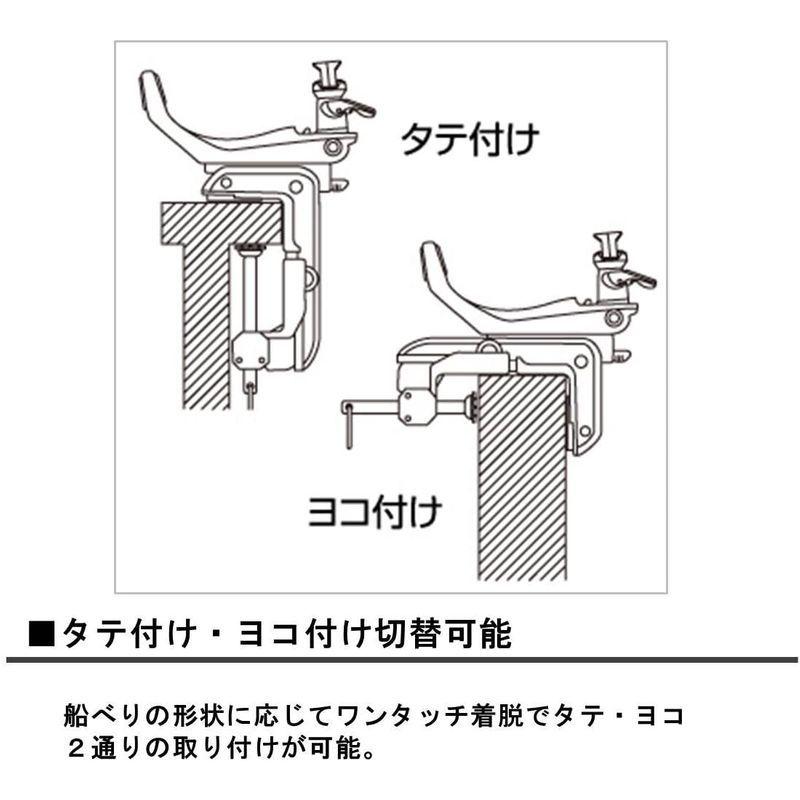 タテ付け

ヨコ付け

■タテ付け・ヨコ付け切替可能

船べりの形状に応じてワンタッチ着脱でタテ・ヨコ２通りの取り付けが可能。