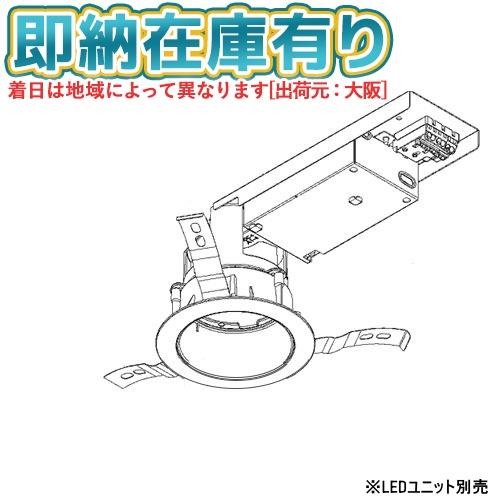 即納在庫有り
着日は地域によって異なります[出荷元：大阪]

※LEDユニット別売