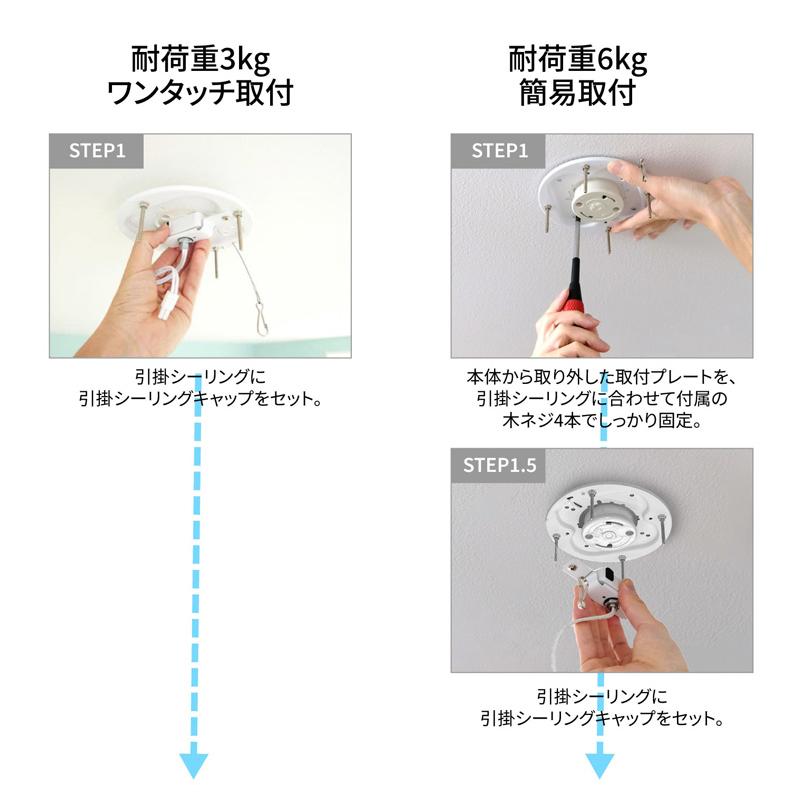 耐荷重3kg
ワンタッチ取付

STEP1

引掛シーリングに
引掛シーリングキャップをセット。

耐荷重6kg
簡易取付

STEP1

本体から取り外した取付プレートを、
引掛シーリングに合わせて付属の
木ネジ4本でしっかり固定。

STEP1.5

引掛シーリングに
引掛シーリングキャップをセット。