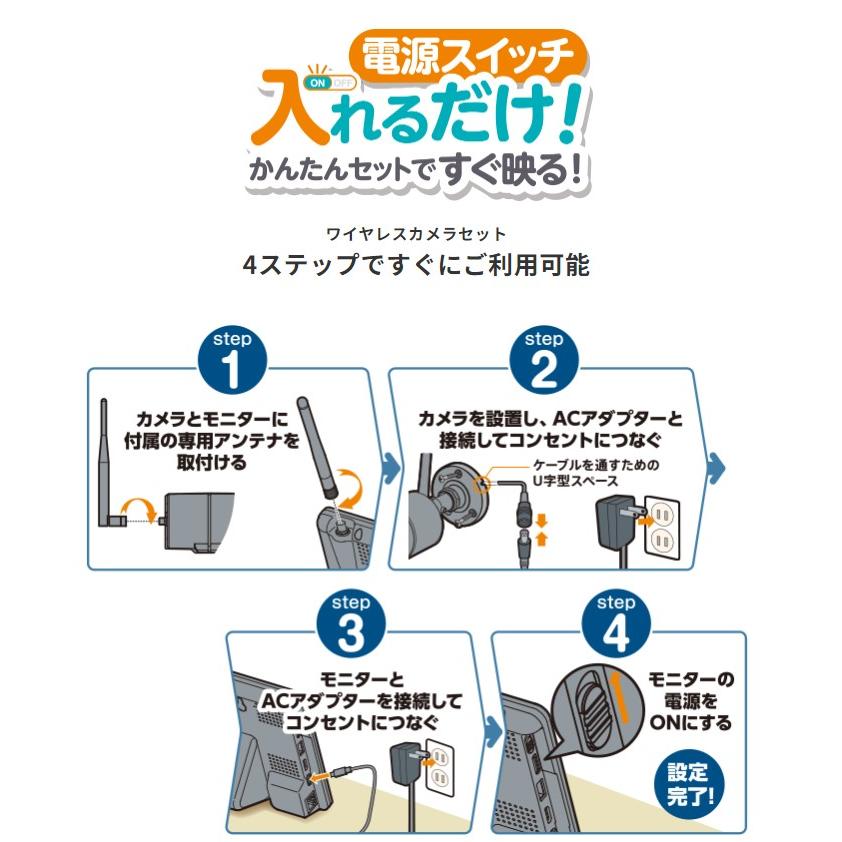 電源スイッチ
ON OFF
入れるだけ!
かんたんセットですぐ映る!

ワイヤレスカメラセット
4ステップですぐにご利用可能

step
1
カメラとモニターに付属の専用アンテナを取付ける

step
2
カメラを設置し、ACアダプターと接続してコンセントにつなぐ
ケーブルを通すためのU字型スペース

step
3
モニターとACアダプターを接続してコンセントにつなぐ

step
4
モニターの電源をONにする
設定完了!