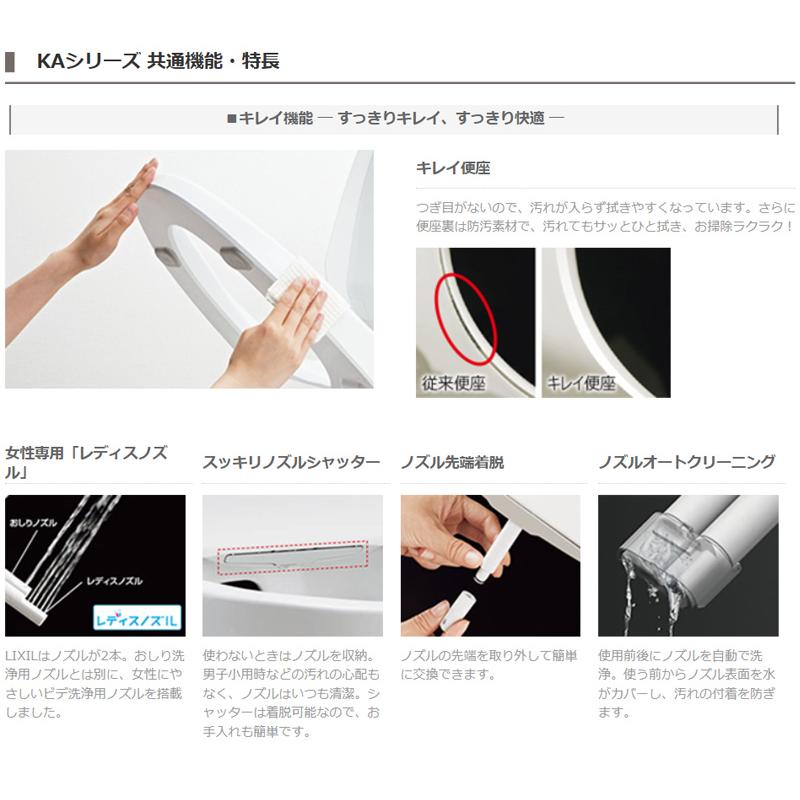 KAシリーズ 共通機能・特長

■キレイ機能 ― すっきりキレイ、すっきり快適 ―

キレイ便座

つぎ目がないので、汚れが入らず拭きやすくなっています。さらに便座裏は防汚素材で、汚れてもサッとひと拭き、お掃除ラクラク！

従来便座

キレイ便座

女性専用「レディスノズル」

おしりノズル

レディスノズル

レディスノズル

LIXILはノズルが2本。おしり洗浄用ノズルとは別に、女性にやさしいビデ洗浄用ノズルを搭載しました。

スッキリノズルシャッター

使わないときはノズルを収納。男子小用時などの汚れの心配もなく、ノズルはいつも清潔。シャッターは着脱可能なので、お手入れも簡単です。

ノズル先端着脱

ノズルの先端を取り外して簡単に交換できます。

ノズルオートクリーニング

使用前後にノズルを自動で洗浄。使う前からノズル表面を水がカバーし、汚れの付着を防ぎます。