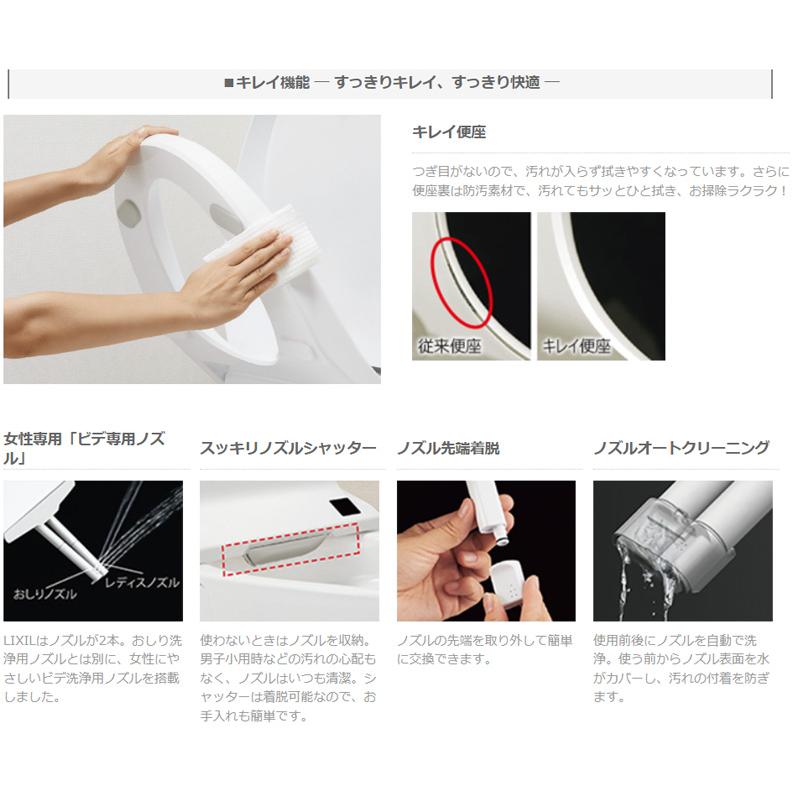 ■キレイ機能 ― すっきりキレイ、すっきり快適 ―

キレイ便座

つぎ目がないので、汚れが入らず拭きやすくなっています。さらに便座裏は防汚素材で、汚れてもサッとひと拭き、お掃除ラクラク！

従来便座

キレイ便座

女性専用「ビデ専用ノズル」

おしりノズル

レディスノズル

LIXILはノズルが2本。おしり洗浄用ノズルとは別に、女性にやさしいビデ洗浄用ノズルを搭載しました。

スッキリノズルシャッター

使わないときはノズルを収納。男子小用時などの汚れの心配もなく、ノズルはいつも清潔。シャッターは着脱可能なので、お手入れも簡単です。

ノズル先端着脱

ノズルの先端を取り外して簡単に交換できます。

ノズルオートクリーニング

使用前後にノズルを自動で洗浄。使う前からノズル表面を水がカバーし、汚れの付着を防ぎます。