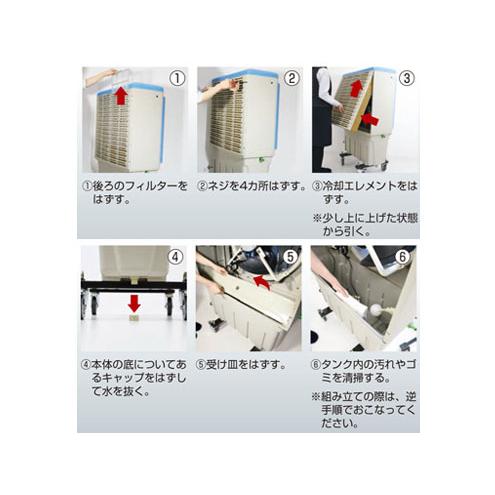 ①

②

③

①後ろのフィルターをはずす。

②ネジを4カ所はずす。

③冷却エレメントをはずす。

※少し上に上げた状態から引く。

④

⑤

⑥

④本体の底についてあるキャップをはずして水を抜く。

⑤受け皿をはずす。

⑥タンク内の汚れやゴミを清掃する。

※組み立ての際は、逆手順でおこなってください。