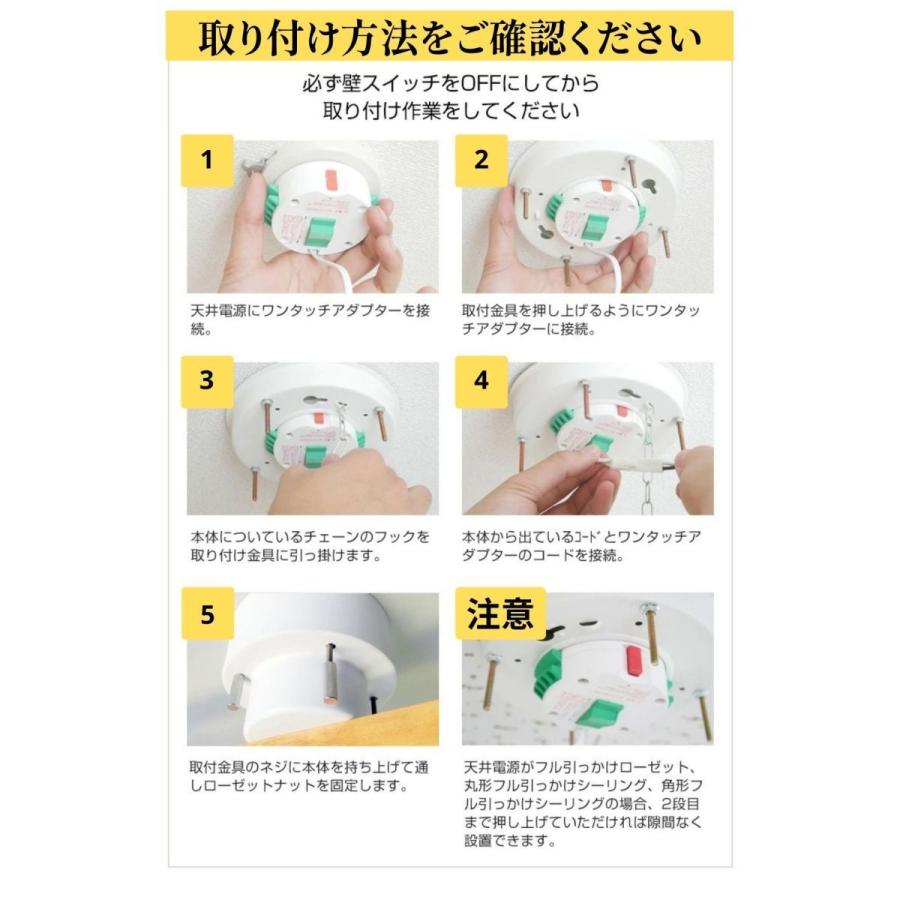 取り付け方法をご確認ください

必ず壁スイッチをOFFにしてから
取り付け作業をしてください

1

天井電源にワンタッチアダプターを接続。

2

取付金具を押し上げるようにワンタッチアダプターに接続。

3

本体についているチェーンのフックを取り付け金具に引っ掛けます。

4

本体から出ているコードとワンタッチアダプターのコードを接続。

5

取付金具のネジに本体を持ち上げて通しローゼットナットを固定します。

注意

天井電源がフル引っかけローゼット、丸形フル引っかけシーリング、角形フル引っかけシーリングの場合、2段目まで押し上げていただければ隙間なく設置できます。