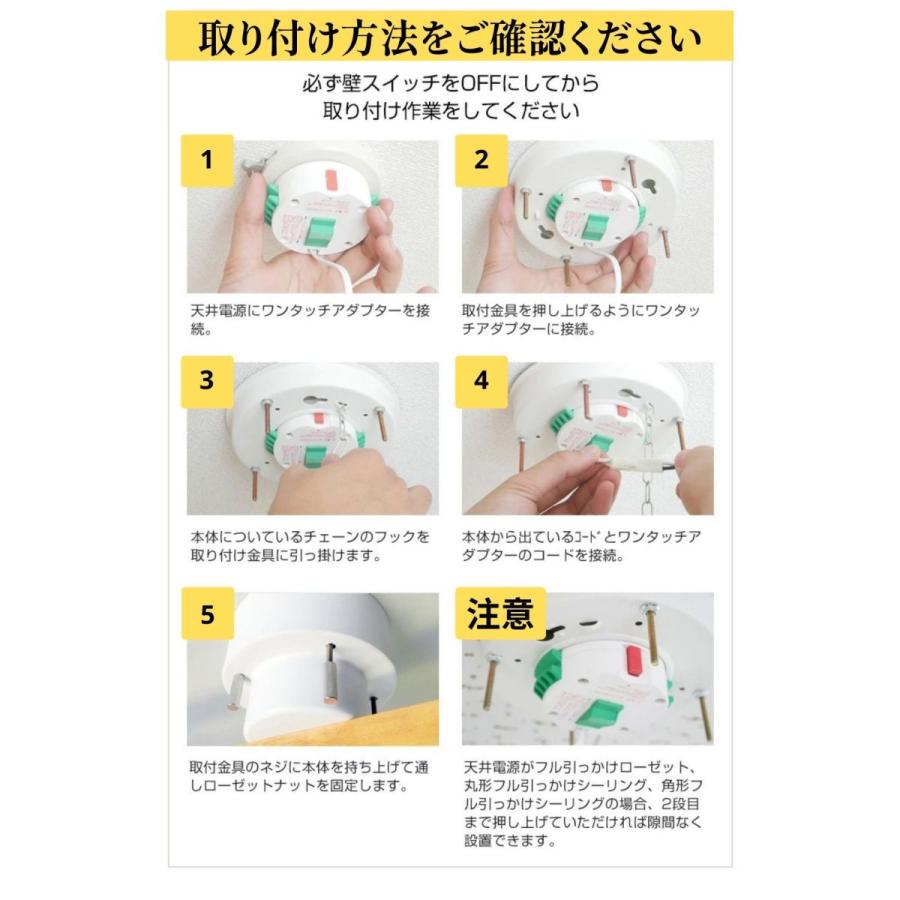 取り付け方法をご確認ください

必ず壁スイッチをOFFにしてから
取り付け作業をしてください

1

天井電源にワンタッチアダプターを接続。

2

取付金具を押し上げるようにワンタッチアダプターに接続。

3

本体についているチェーンのフックを取り付け金具に引っ掛けます。

4

本体から出ているコードとワンタッチアダプターのコードを接続。

5

取付金具のネジに本体を持ち上げて通しローゼットナットを固定します。

注意

天井電源がフル引っかけローゼット、丸形フル引っかけシーリング、角形フル引っかけシーリングの場合、2段目まで押し上げていただければ隙間なく設置できます。