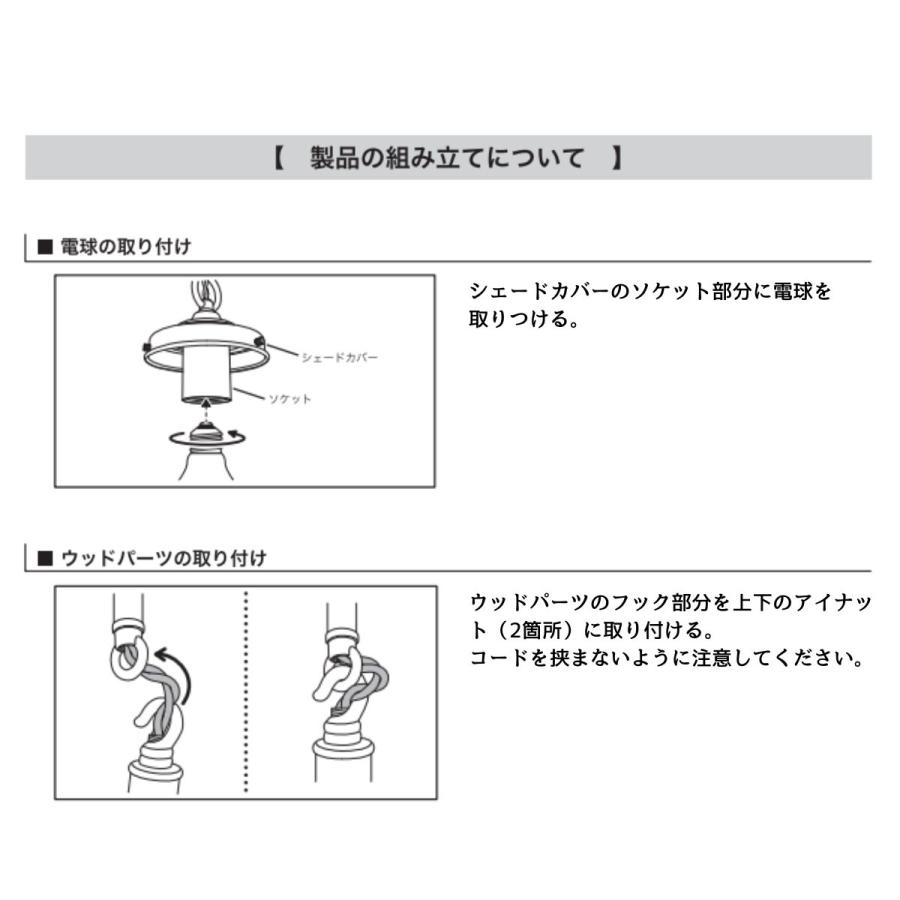 【　製品の組み立てについて　】

■ 電球の取り付け

シェードカバー

ソケット

シェードカバーのソケット部分に電球を取りつける。

■ ウッドパーツの取り付け

ウッドパーツのフック部分を上下のアイナット（2箇所）に取り付ける。
コードを挟まないように注意してください。