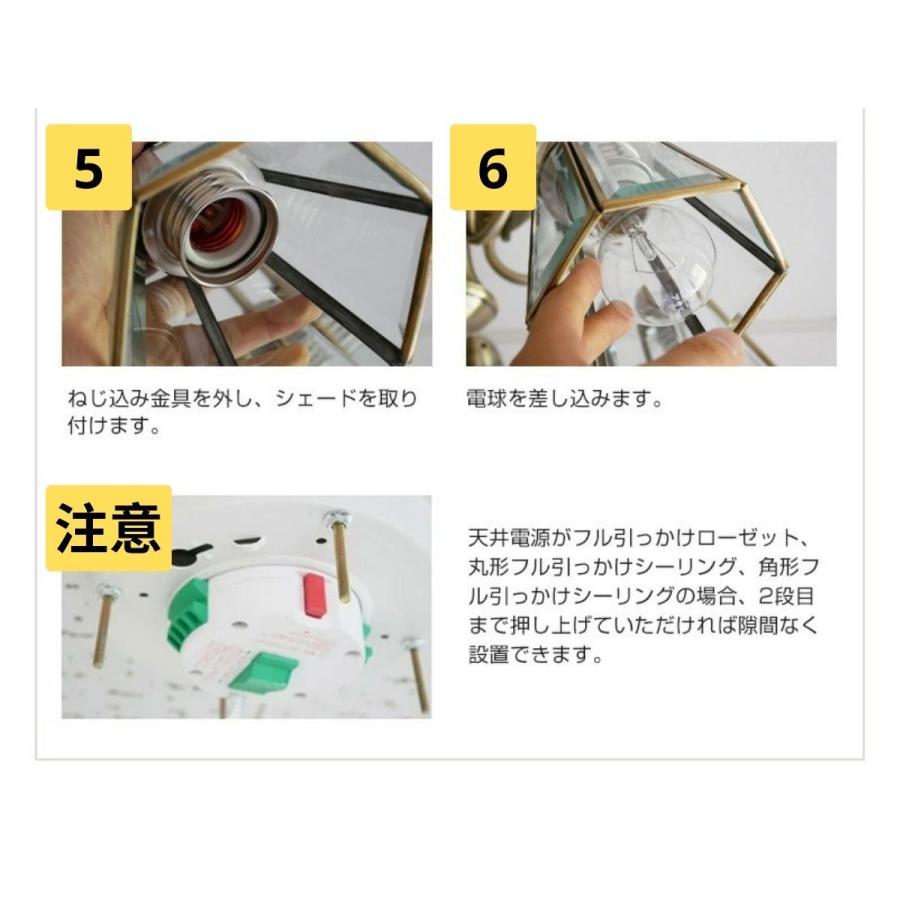 5

ねじ込み金具を外し、シェードを取り付けます。

6

電球を差し込みます。

注意

天井電源がフル引っかけローゼット、丸形フル引っかけシーリング、角形フル引っかけシーリングの場合、2段目まで押し上げていただければ隙間なく設置できます。