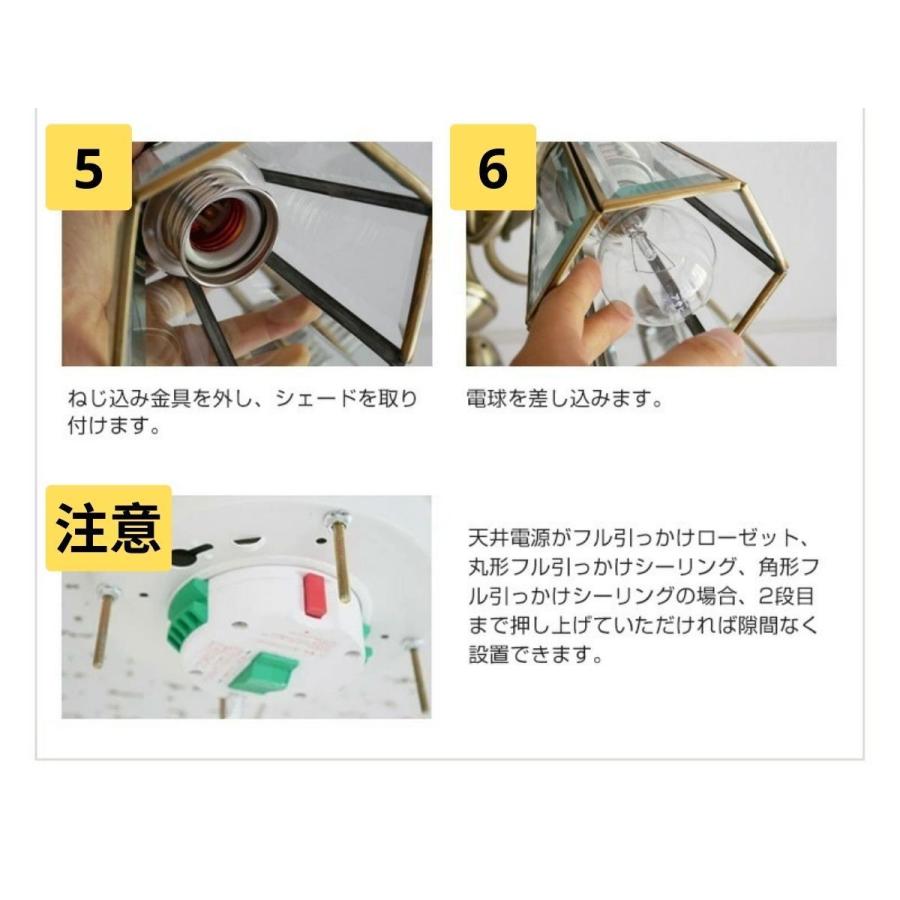 5

ねじ込み金具を外し、シェードを取り付けます。

6

電球を差し込みます。

注意

天井電源がフル引っかけローゼット、丸形フル引っかけシーリング、角形フル引っかけシーリングの場合、2段目まで押し上げていただければ隙間なく設置できます。