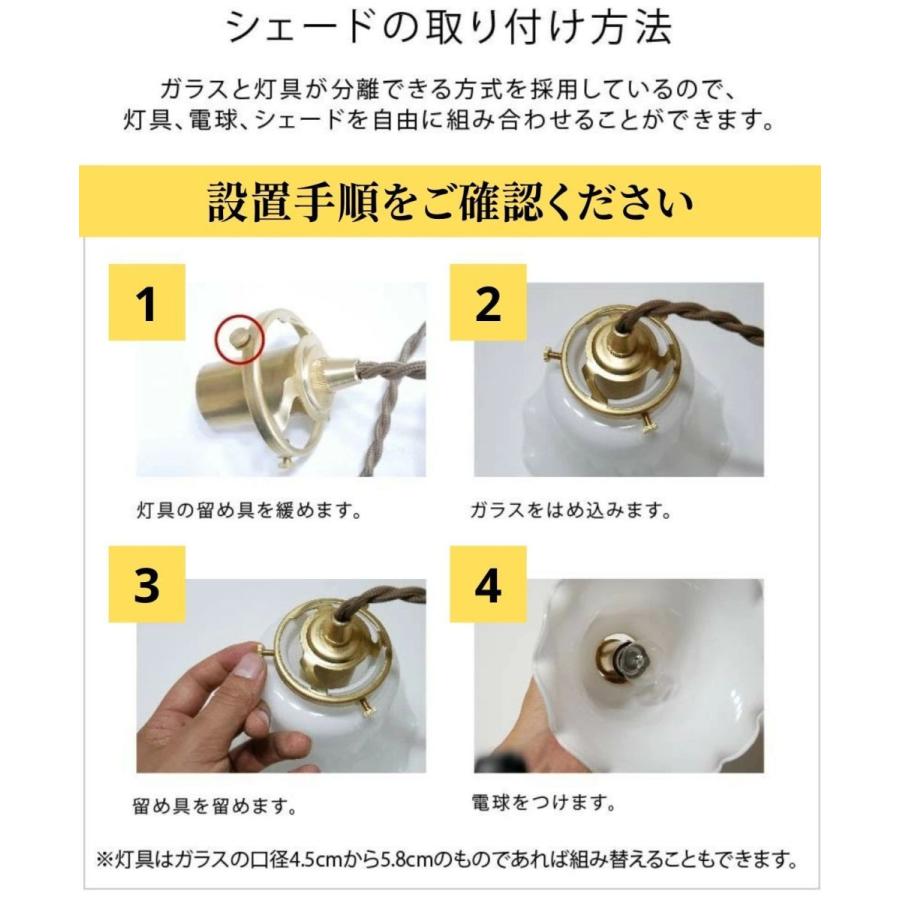 シェードの取り付け方法

ガラスと灯具が分離できる方式を採用しているので、灯具、電球、シェードを自由に組み合わせることができます。

設置手順をご確認ください

1

灯具の留め具を緩めます。

2

ガラスをはめ込みます。

3

留め具を留めます。

4

電球をつけます。

※灯具はガラスの口径4.5cmから5.8cmのものであれば組み替えることもできます。