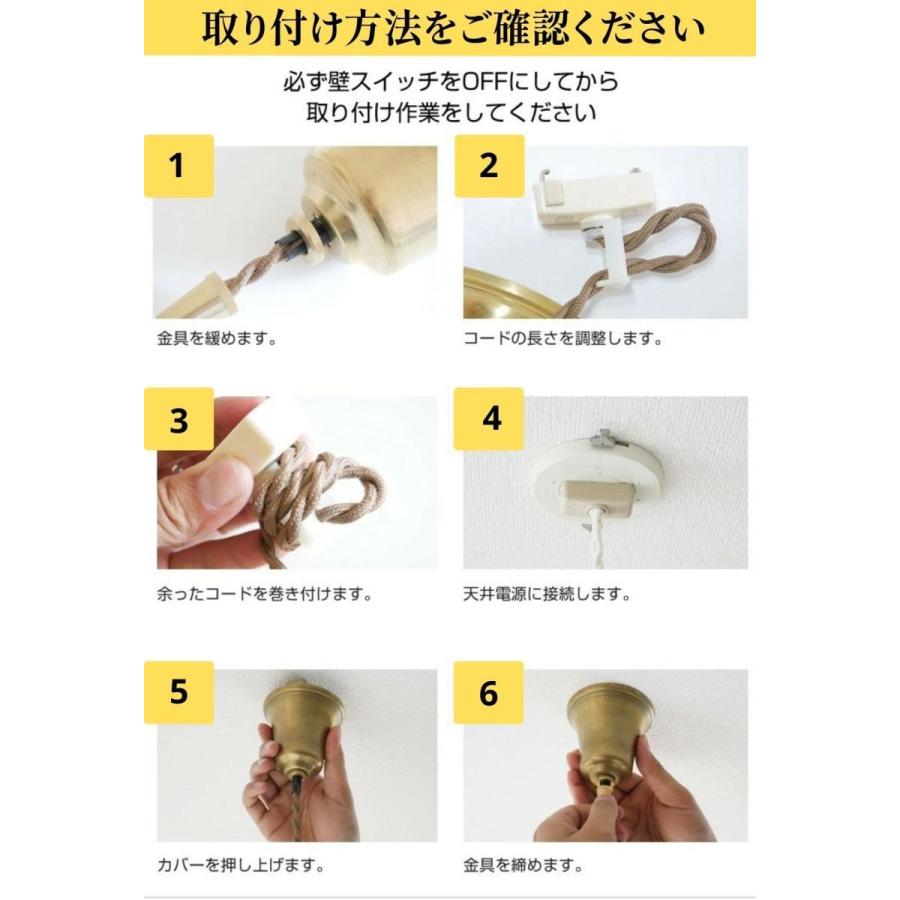 取り付け方法をご確認ください

必ず壁スイッチをOFFにしてから
取り付け作業をしてください

1

金具を緩めます。

2

コードの長さを調整します。

3

余ったコードを巻き付けます。

4

天井電源に接続します。

5

カバーを押し上げます。

6

金具を締めます。