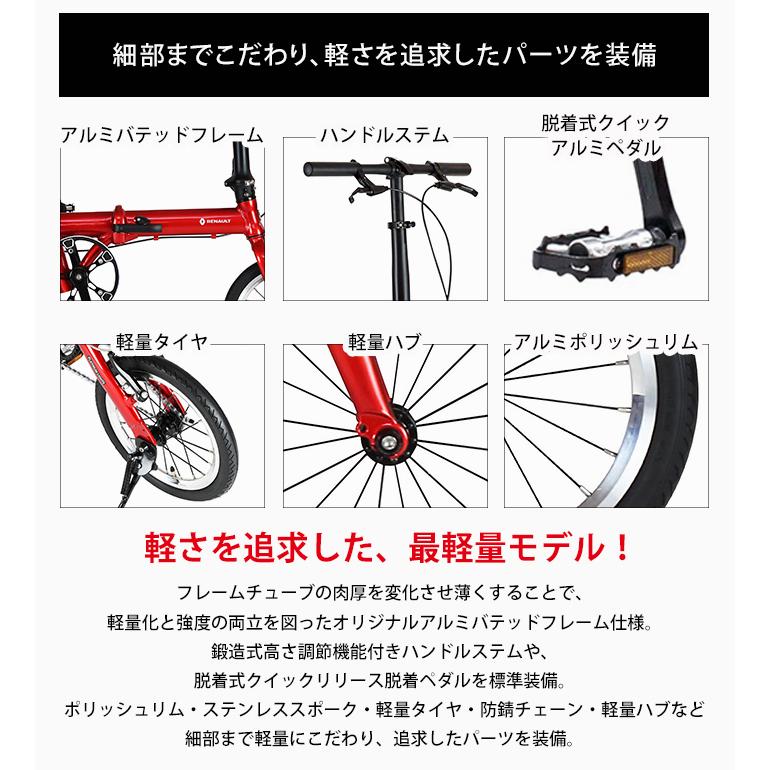 細部までこだわり、軽さを追求したパーツを装備

アルミバテッドフレーム

RENAULT

ハンドルステム

脱着式クイック
アルミペダル

軽量タイヤ

軽量ハブ

アルミポリッシュリム

軽さを追求した、最軽量モデル！

フレームチューブの肉厚を変化させ薄くすることで、
軽量化と強度の両立を図ったオリジナルアルミバテッドフレーム仕様。
鍛造式高さ調節機能付きハンドルステムや、
脱着式クイックリリース脱着ペダルを標準装備。
ポリッシュリム・ステンレススポーク・軽量タイヤ・防錆チェーン・軽量ハブなど
細部まで軽量にこだわり、追求したパーツを装備。