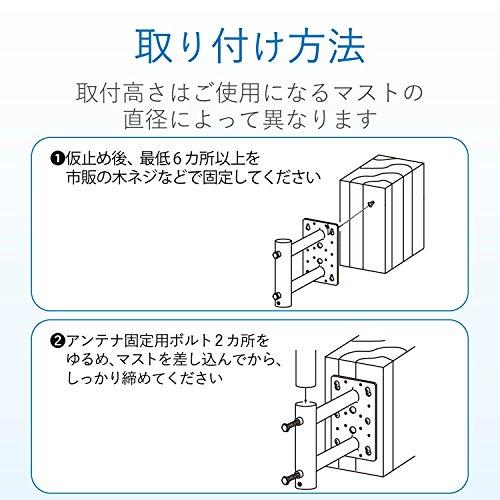 取り付け方法

取付高さはご使用になるマストの直径によって異なります

❶仮止め後、最低６カ所以上を市販の木ネジなどで固定してください

❷アンテナ固定用ボルト２カ所をゆるめ、マストを差し込んでから、しっかり締めてください