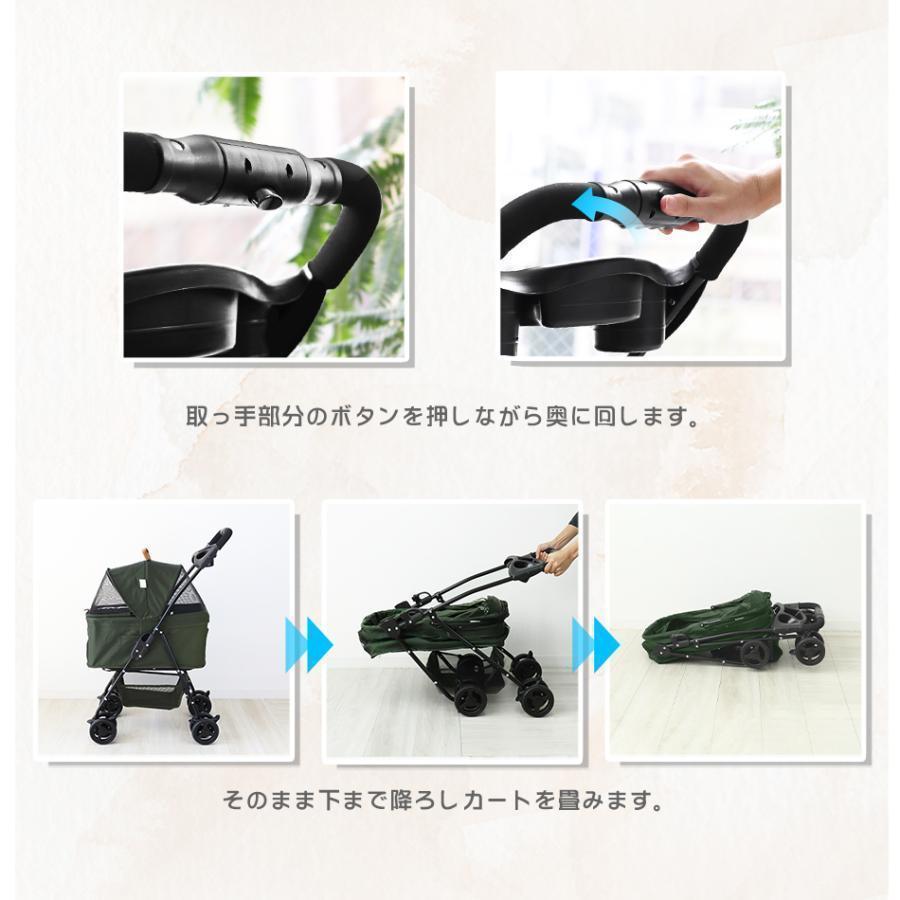 取っ手部分のボタンを押しながら奥に回します。

そのまま下まで降ろしカートを畳みます。