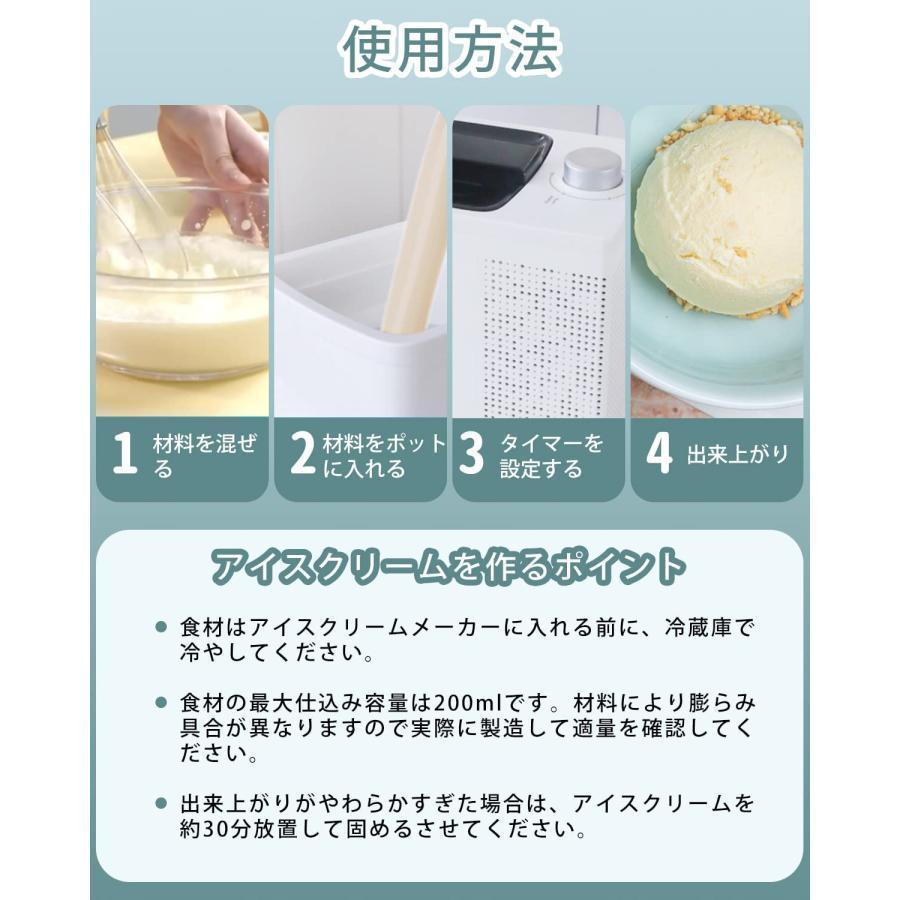 使用方法

1 材料を混ぜる

2 材料をポットに入れる

3 タイマーを設定する

4 出来上がり

アイスクリームを作るポイント

● 食材はアイスクリームメーカーに入れる前に、冷蔵庫で冷やしてください。

● 食材の最大仕込み容量は200mlです。材料により膨らみ具合が異なりますので実際に製造して適量を確認してください。

● 出来上がりがやわらかすぎた場合は、アイスクリームを約30分放置して固めるさせてください。