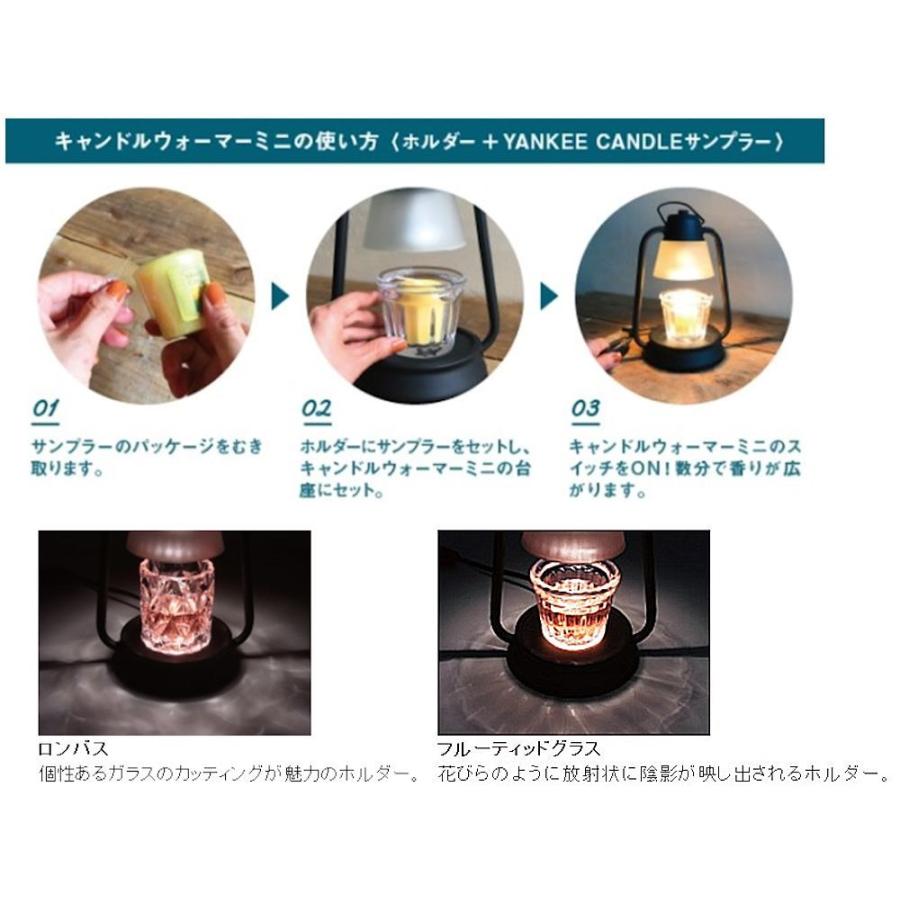 キャンドルウォーマーミニの使い方〈ホルダー＋YANKEE CANDLEサンプラー〉

01
サンプラーのパッケージをむき取ります。

02
ホルダーにサンプラーをセットし、キャンドルウォーマーミニの台座にセット。

03
キャンドルウォーマーミニのスイッチをON！数分で香りが広がります。

ロンバス
個性あるガラスのカッティングが魅力のホルダー。

フルーティッドグラス
花びらのように放射状に陰影が映し出されるホルダー。