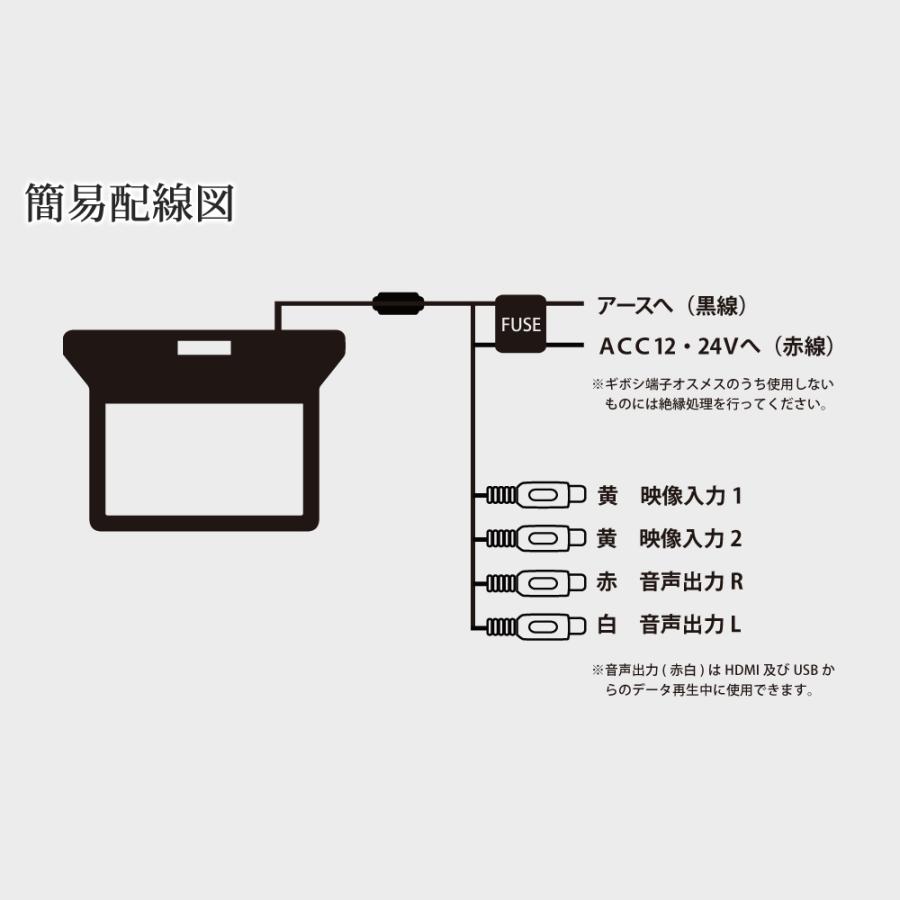 簡易配線図

FUSE

アースへ（黒線）

ACC 12・24Vへ（赤線）

※ギボシ端子オスメスのうち使用しないものには絶縁処理を行ってください。

黄　映像入力 1

黄　映像入力 2

赤　音声出力 R

白　音声出力 L

※音声出力 ( 赤白 ) は HDMI 及び USB からのデータ再生中に使用できます。