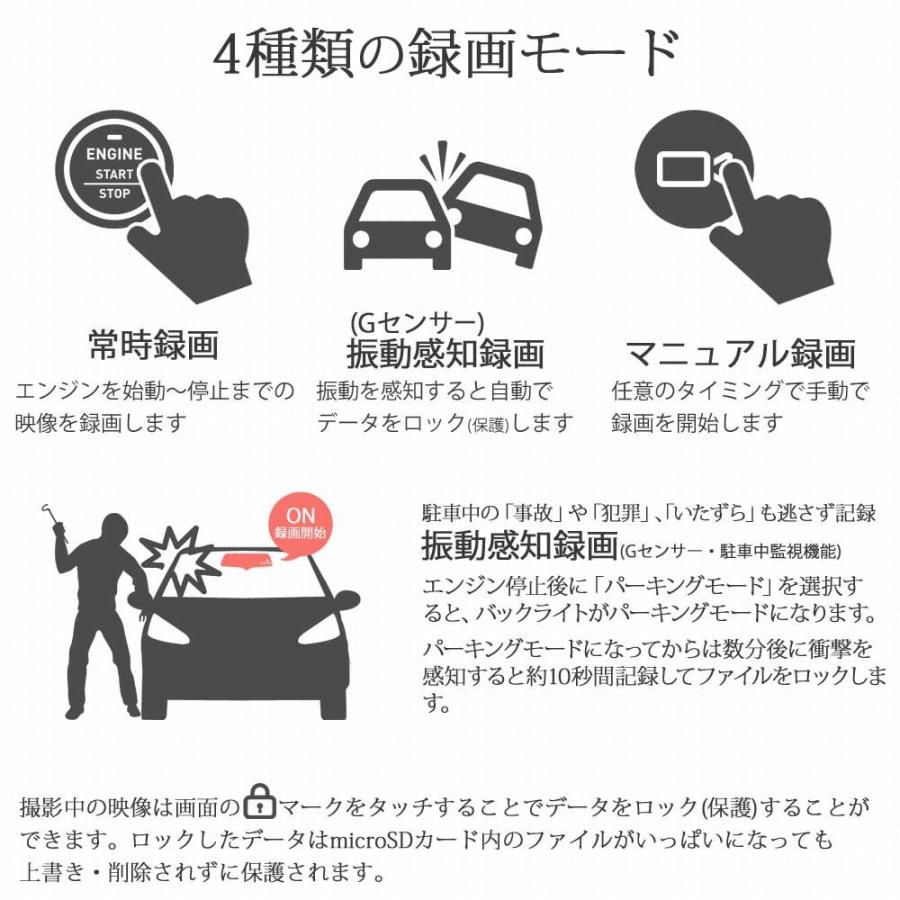 4種類の録画モード

ENGINE
START
STOP

常時録画
エンジンを始動〜停止までの映像を録画します

(Gセンサー)
振動感知録画
振動を感知すると自動でデータをロック(保護)します

マニュアル録画
任意のタイミングで手動で録画を開始します

ON
録画開始

駐車中の「事故」や「犯罪」、「いたずら」も逃さず記録
振動感知録画(Gセンサー・駐車中監視機能)
エンジン停止後に「パーキングモード」を選択すると、バックライトがパーキングモードになります。
パーキングモードになってからは数分後に衝撃を感知すると約10秒間記録してファイルをロックします。

撮影中の映像は画面のマークをタッチすることでデータをロック(保護)することができます。ロックしたデータはmicroSDカード内のファイルがいっぱいになっても上書き・削除されずに保護されます。