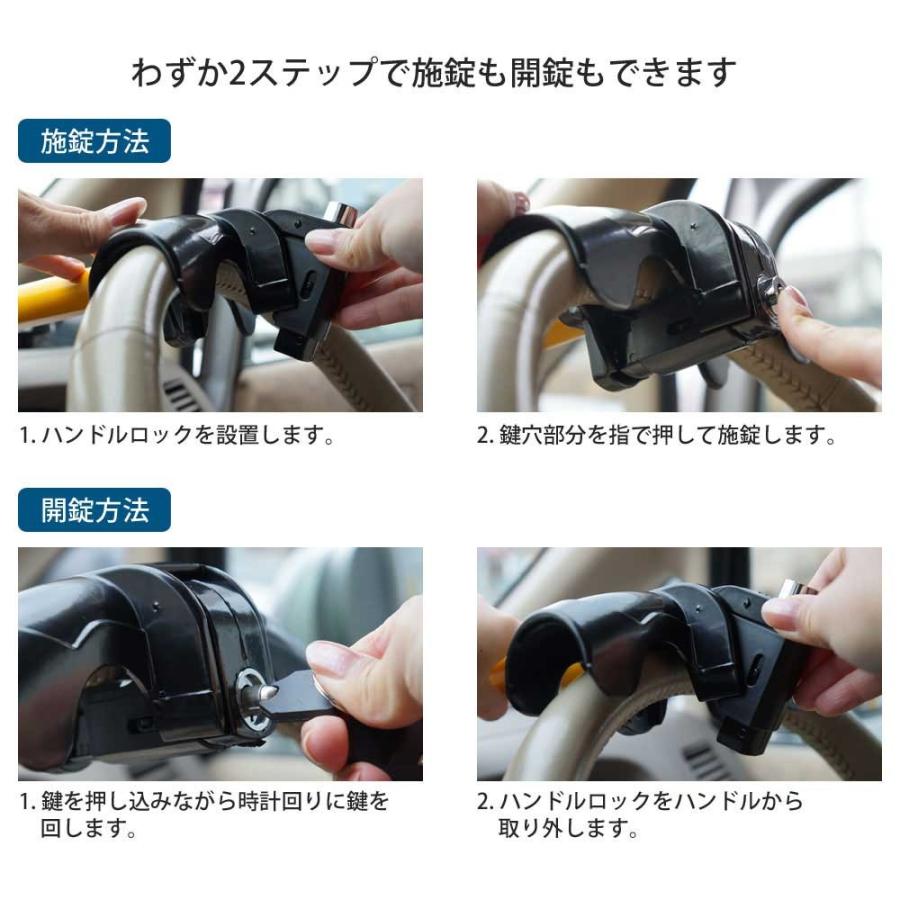 わずか2ステップで施錠も開錠もできます

施錠方法

1. ハンドルロックを設置します。

2. 鍵穴部分を指で押して施錠します。

開錠方法

1. 鍵を押し込みながら時計回りに鍵を回します。

2. ハンドルロックをハンドルから取り外します。