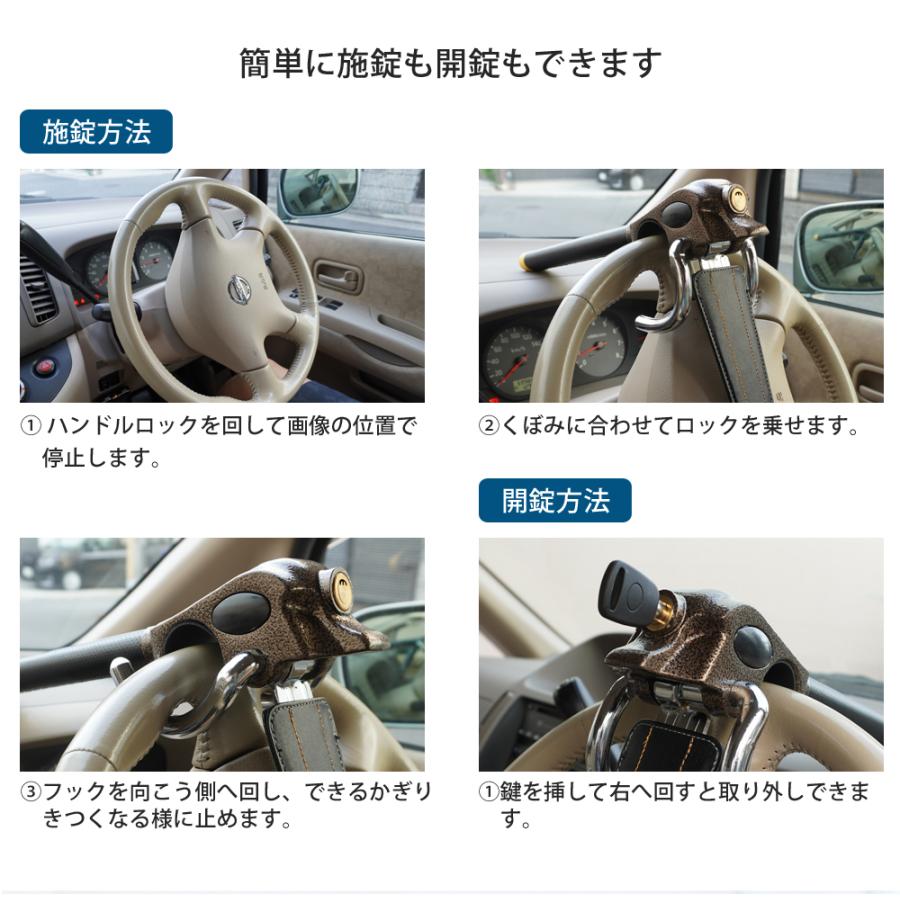 簡単に施錠も開錠もできます

施錠方法

① ハンドルロックを回して画像の位置で停止します。

②くぼみに合わせてロックを乗せます。

開錠方法

③フックを向こう側へ回し、できるかぎりきつくなる様に止めます。

①鍵を挿して右へ回すと取り外しできます。