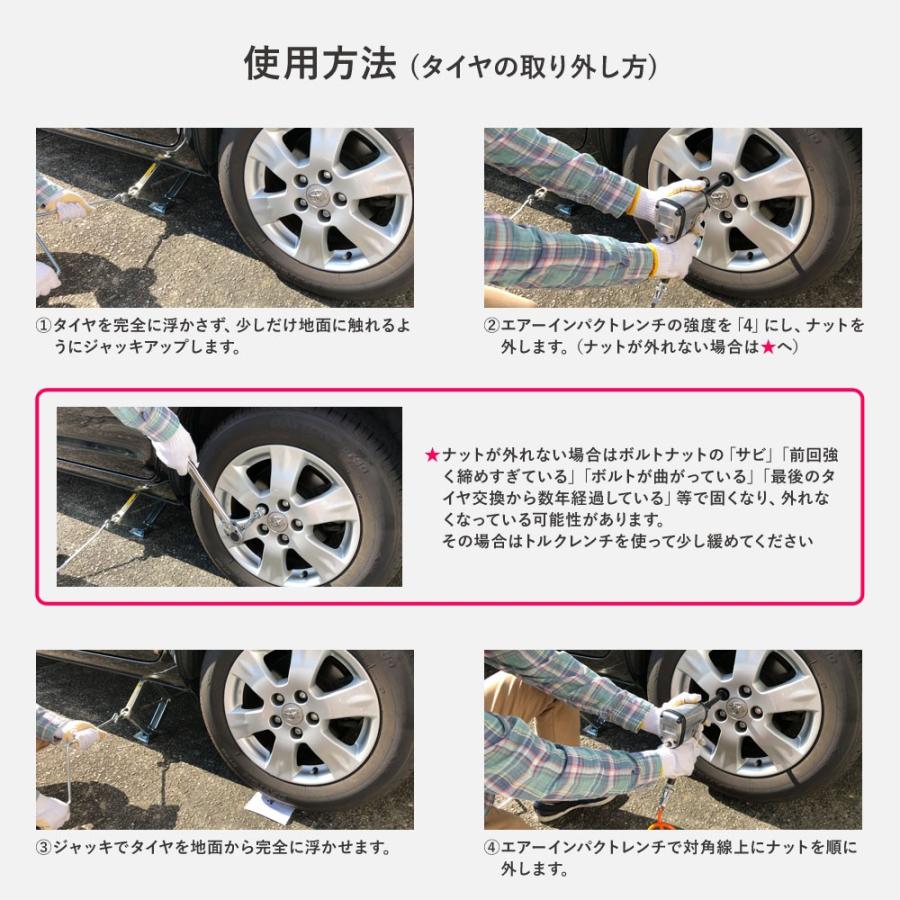 使用方法（タイヤの取り外し方）

①タイヤを完全に浮かさず、少しだけ地面に触れるようにジャッキアップします。

②エアーインパクトレンチの強度を「4」にし、ナットを外します。（ナットが外れない場合は★へ）

★ナットが外れない場合はボルトナットの「サビ」「前回強く締めすぎている」「ボルトが曲がっている」「最後のタイヤ交換から数年経過している」等で固くなり、外れなくなっている可能性があります。
その場合はトルクレンチを使って少し緩めてください

③ジャッキでタイヤを地面から完全に浮かせます。

④エアーインパクトレンチで対角線上にナットを順に外します。