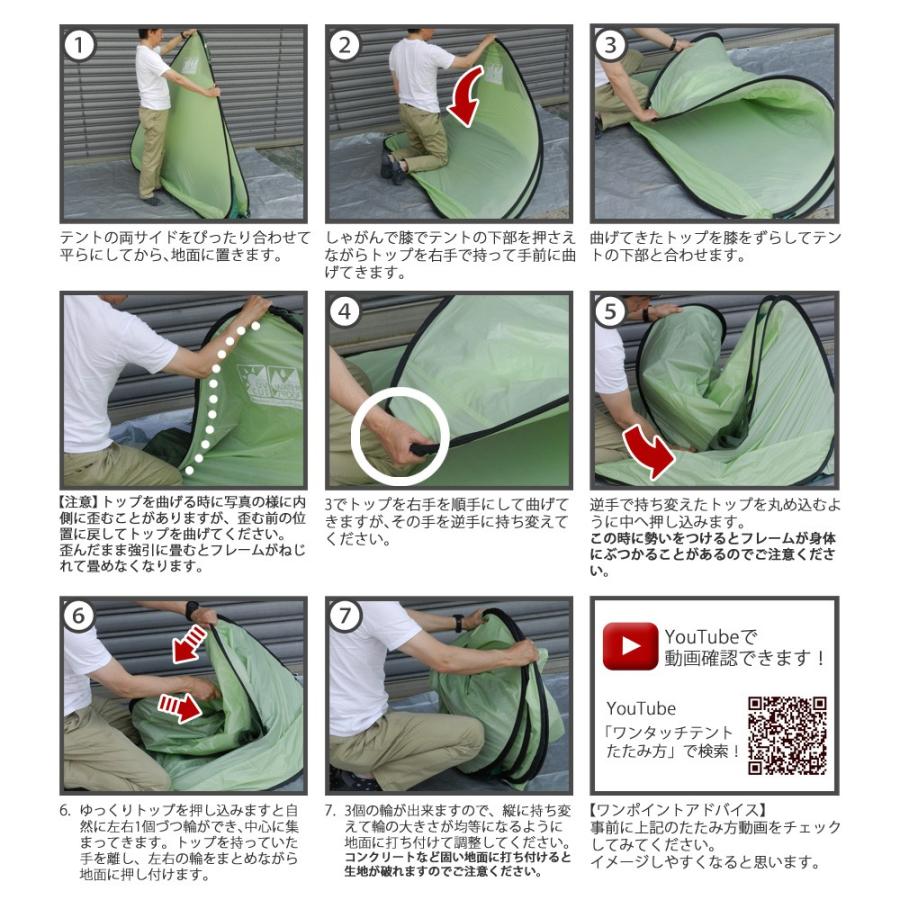 1

テントの両サイドをぴったり合わせて平らにしてから、地面に置きます。

2

しゃがんで膝でテントの下部を押さえながらトップを右手で持って手前に曲げてきます。

3

曲げてきたトップを膝をずらしてテントの下部と合わせます。

【注意】トップを曲げる時に写真の様に内側に歪むことがありますが、歪む前の位置に戻してトップを曲げてください。
歪んだまま強引に畳むとフレームがねじれて畳めなくなります。

4

3でトップを右手を順手にして曲げてきますが、その手を逆手に持ち変えてください。

5

逆手で持ち変えたトップを丸め込むように中へ押し込みます。
この時に勢いをつけるとフレームが身体にぶつかることがあるのでご注意ください。

6

6. ゆっくりトップを押し込みますと自然に左右1個づつ輪ができ、中心に集まってきます。トップを持っていた手を離し、左右の輪をまとめながら地面に押し付けます。

7

7. 3個の輪が出来ますので、縦に持ち変えて輪の大きさが均等になるように地面に打ち付けて調整してください。
コンクリートなど固い地面に打ち付けると生地が破れますのでご注意ください。

YouTubeで
動画確認できます！

YouTube
「ワンタッチテント
たたみ方」で検索！

【ワンポイントアドバイス】
事前に上記のたたみ方動画をチェックしてみてください。
イメージしやすくなると思います。