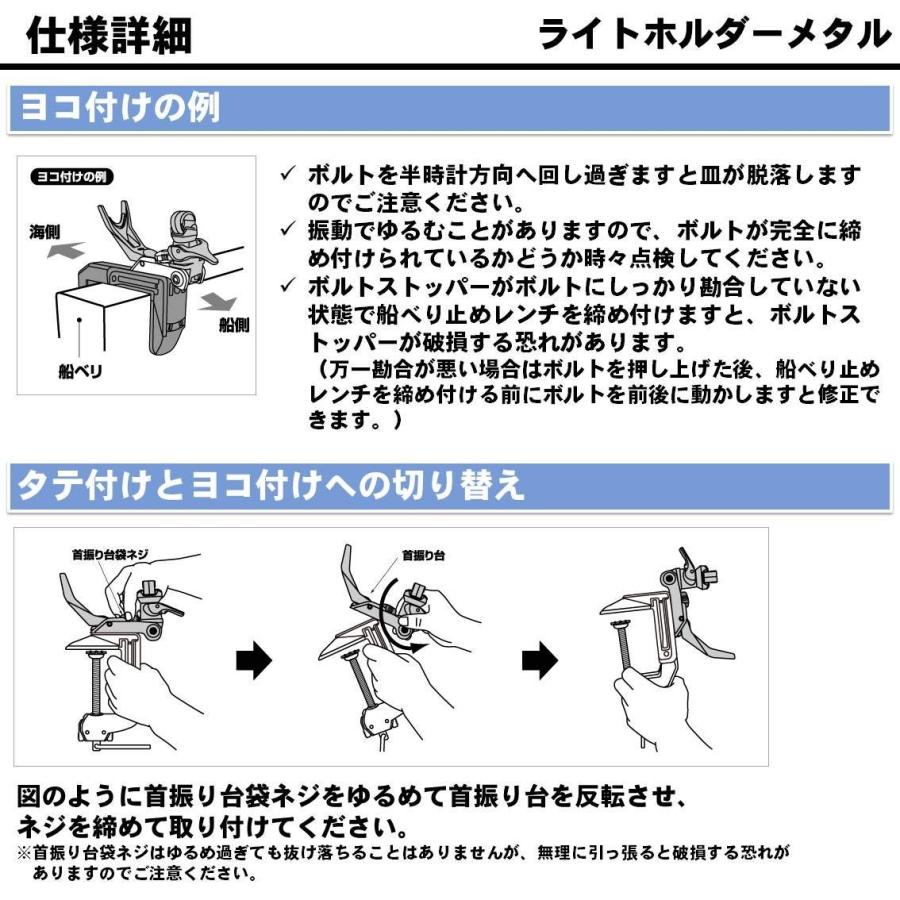 仕様詳細

ライトホルダーメタル

ヨコ付けの例

ヨコ付けの例

海側

船側

船べり

✓ ボルトを半時計方向へ回し過ぎますと皿が脱落しますのでご注意ください。
✓ 振動でゆるむことがありますので、ボルトが完全に締め付けられているかどうか時々点検してください。
✓ ボルトストッパーがボルトにしっかり勘合していない状態で船べり止めレンチを締め付けますと、ボルトストッパーが破損する恐れがあります。
（万一勘合が悪い場合はボルトを押し上げた後、船べり止めレンチを締め付ける前にボルトを前後に動かしますと修正できます。）

タテ付けとヨコ付けへの切り替え

首振り台袋ネジ

首振り台

図のように首振り台袋ネジをゆるめて首振り台を反転させ、ネジを締めて取り付けてください。

※首振り台袋ネジはゆるめ過ぎても抜け落ちることはありませんが、無理に引っ張ると破損する恐れがありますのでご注意ください。