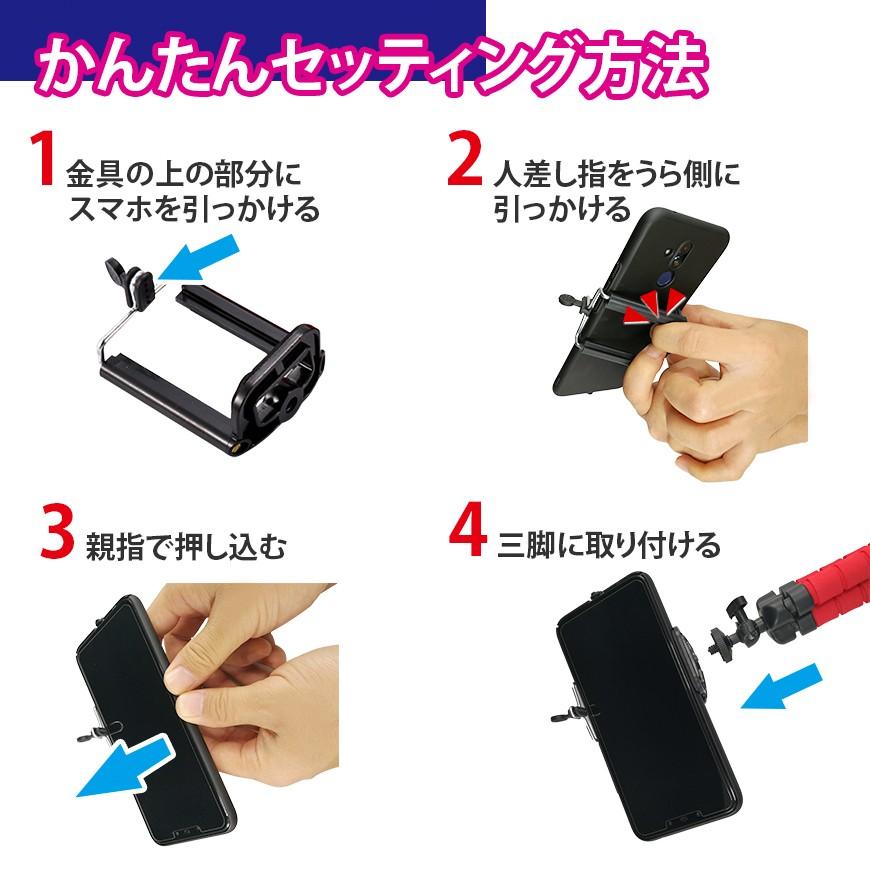 かんたんセッティング方法

1 金具の上の部分にスマホを引っかける

2 人差し指をうら側に引っかける

3 親指で押し込む

4 三脚に取り付ける