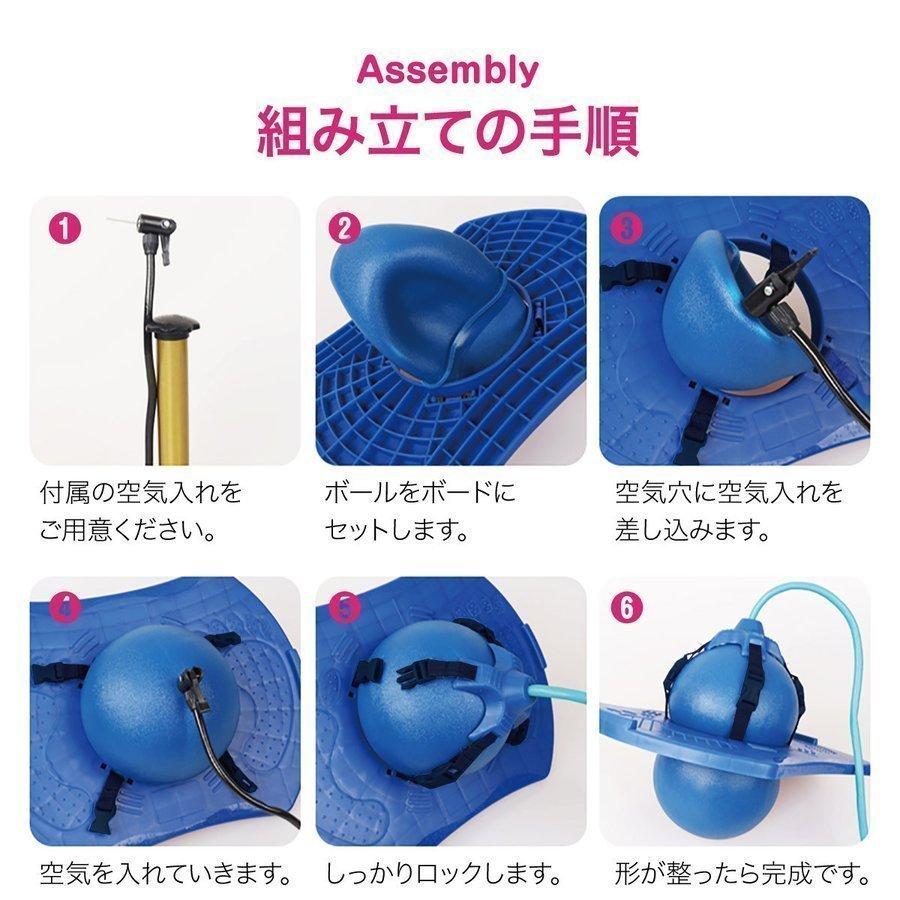 Assembly
組み立ての手順

1

付属の空気入れをご用意ください。

2

ボールをボードにセットします。

3

空気穴に空気入れを差し込みます。

4

空気を入れていきます。

5

しっかりロックします。

6

形が整ったら完成です。